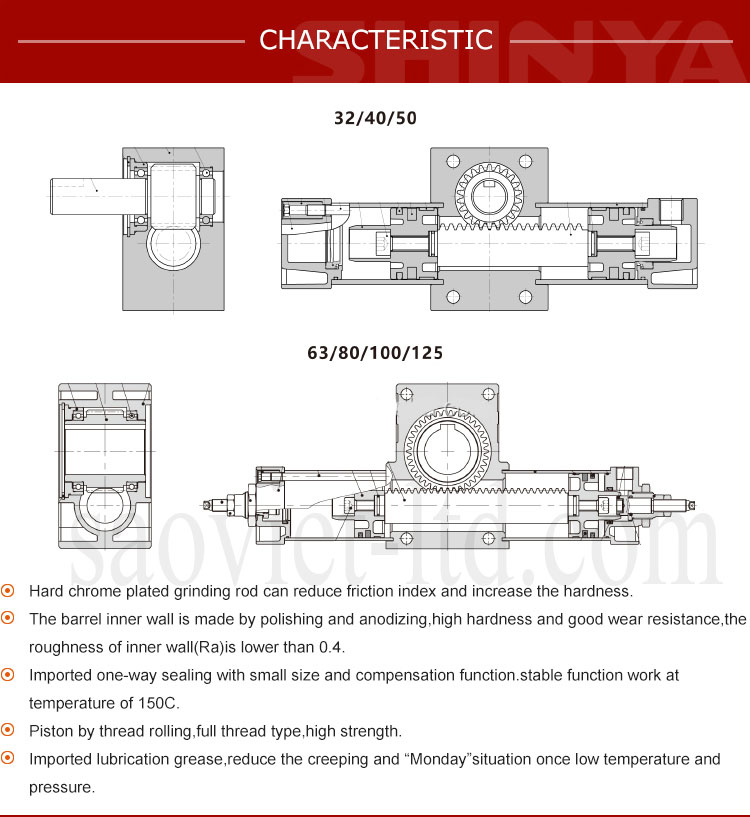 CHARACTERISTIC

SHINYA

32/40/50

63/80/100/125

saoviet-ltd.com

Hard chrome plated grinding rod can reduce friction index and increase the hardness.

The barrel inner wall is made by polishing and anodizing,high hardness and good wear resistance,the roughness of inner wall(Ra)is lower than 0.4.

Imported one-way sealing with small size and compensation function.stable function work at temperature of 150C.

Piston by thread rolling,full thread type,high strength.

Imported lubrication grease,reduce the creeping and “Monday”situation once low temperature and pressure.