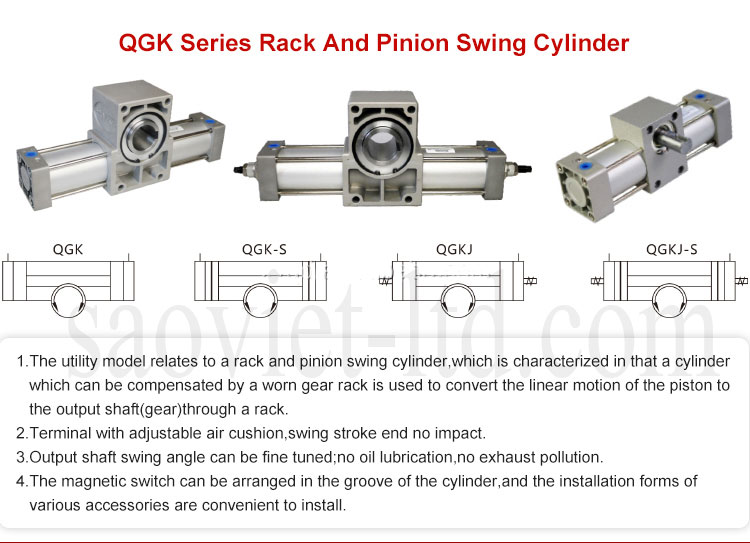 QGK Series Rack And Pinion Swing Cylinder

QGK

QGK-S

QGKJ

QGKJ-S

saoviet-ltd.com

1.The utility model relates to a rack and pinion swing cylinder,which is characterized in that a cylinder which can be compensated by a worn gear rack is used to convert the linear motion of the piston to the output shaft(gear)through a rack.

2.Terminal with adjustable air cushion,swing stroke end no impact.

3.Output shaft swing angle can be fine tuned;no oil lubrication,no exhaust pollution.

4.The magnetic switch can be arranged in the groove of the cylinder,and the installation forms of various accessories are convenient to install.