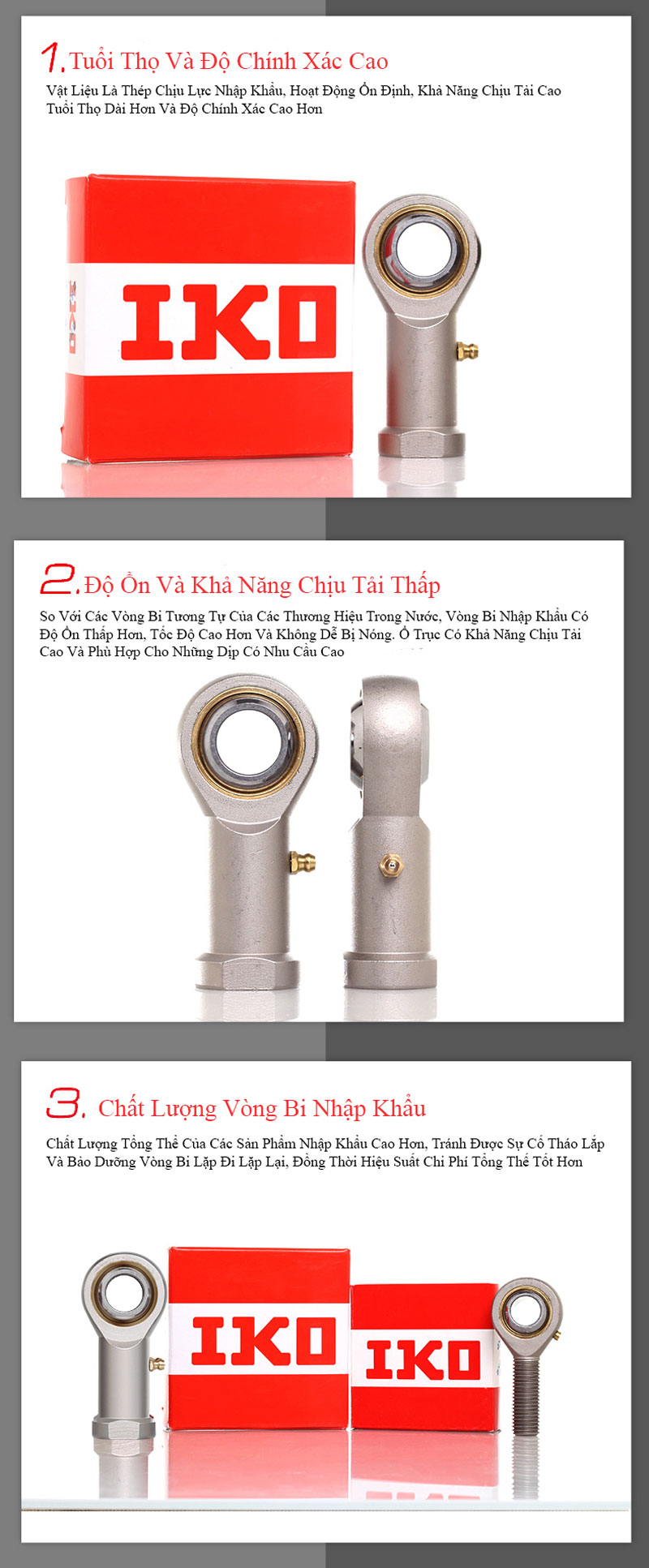 1. Tuổi Thọ Và Độ Chính Xác Cao

Vật Liệu Là Thép Chịu Lực Nhập Khẩu, Hoạt Động Ổn Định, Khả Năng Chịu Tải Cao Tuổi Thọ Dài Hơn Và Độ Chính Xác Cao Hơn

IKO

2. Độ Ồn Và Khả Năng Chịu Tải Thấp

So Với Các Vòng Bi Tương Tự Của Các Thương Hiệu Trong Nước, Vòng Bi Nhập Khẩu Có Độ Ồn Thấp Hơn, Tốc Độ Cao Hơn Và Không Dễ Bị Nóng. Ổ Trục Có Khả Năng Chịu Tải Cao Và Phù Hợp Cho Những Dịp Có Nhu Cầu Cao

3. Chất Lượng Vòng Bi Nhập Khẩu

Chất Lượng Tổng Thể Của Các Sản Phẩm Nhập Khẩu Cao Hơn, Tránh Được Sự Cố Tháo Lắp Và Bảo Dưỡng Vòng Bi Lặp Đi Lặp Lại, Đồng Thời Hiệu Suất Chi Phí Tổng Thể Tốt Hơn

IKO

IKO