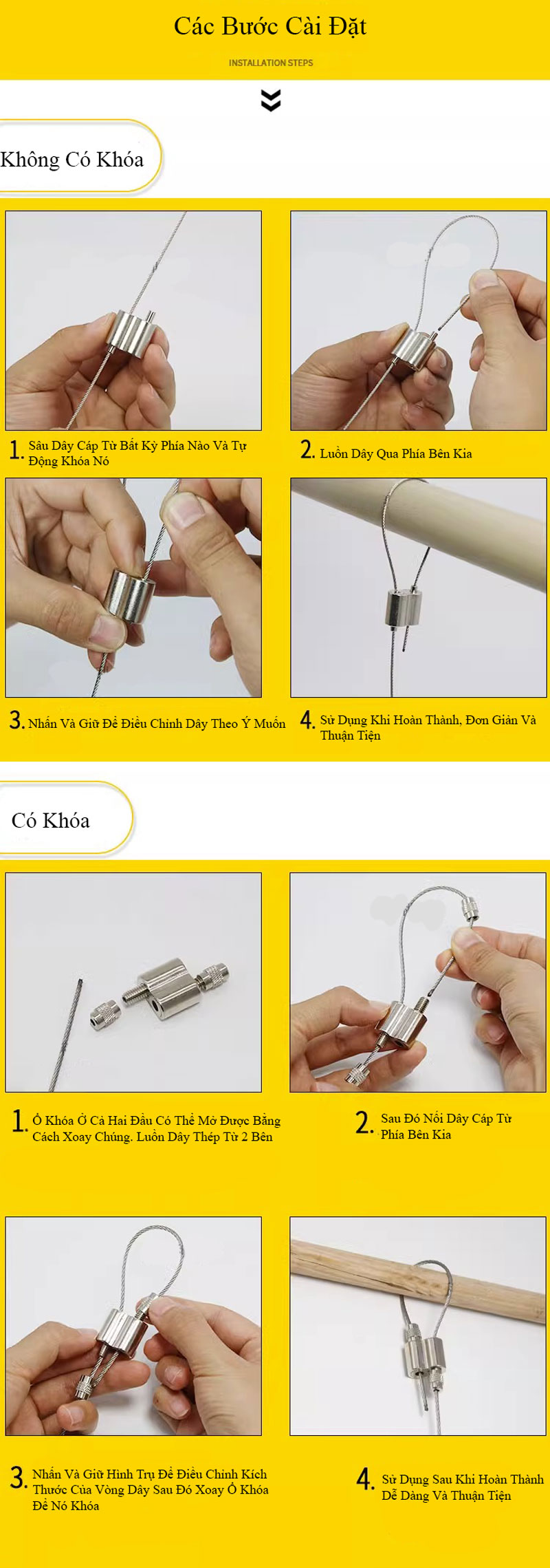 Các Bước Cài Đặt

INSTALLATION STEPS

Không Có Khóa

1. Sâu Dây Cáp Từ Bất Kỳ Phía Nào Và Tự Động Khóa Nó

2. Luồn Dây Qua Phía Bên Kia

3. Nhấn Và Giữ Để Điều Chỉnh Dây Theo Ý Muốn

4. Sử Dụng Khi Hoàn Thành, Đơn Giản Và Thuận Tiện

Có Khóa

1. Ổ Khóa Ở Cả Hai Đầu Có Thể Mở Được Bằng Cách Xoay Chúng. Luồn Dây Thép Từ 2 Bên

2. Sau Đó Nối Dây Cáp Từ Phía Bên Kia

3. Nhấn Và Giữ Hình Trụ Để Điều Chỉnh Kích Thước Của Vòng Dây Sau Đó Xoay Ổ Khóa Để Nó Khóa

4. Sử Dụng Sau Khi Hoàn Thành Dễ Dàng Và Thuận Tiện