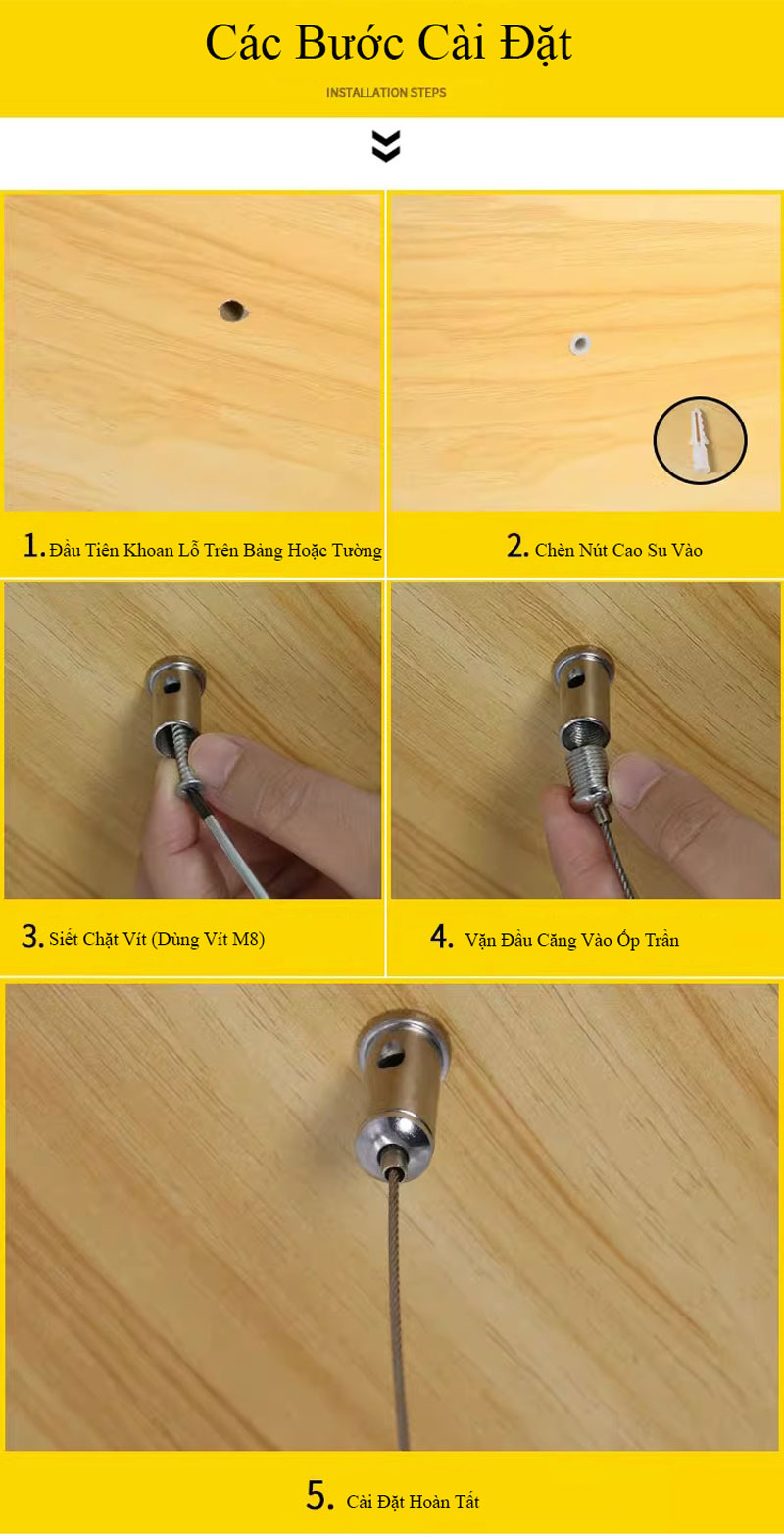 Các Bước Cài Đặt

INSTALLATION STEPS

1. Đầu Tiên Khoan Lỗ Trên Bảng Hoặc Tường

2. Chèn Nút Cao Su Vào

3. Siết Chặt Vít (Dùng Vít M8)

4. Vặn Đầu Căng Vào Ốp Trần

5. Cài Đặt Hoàn Tất