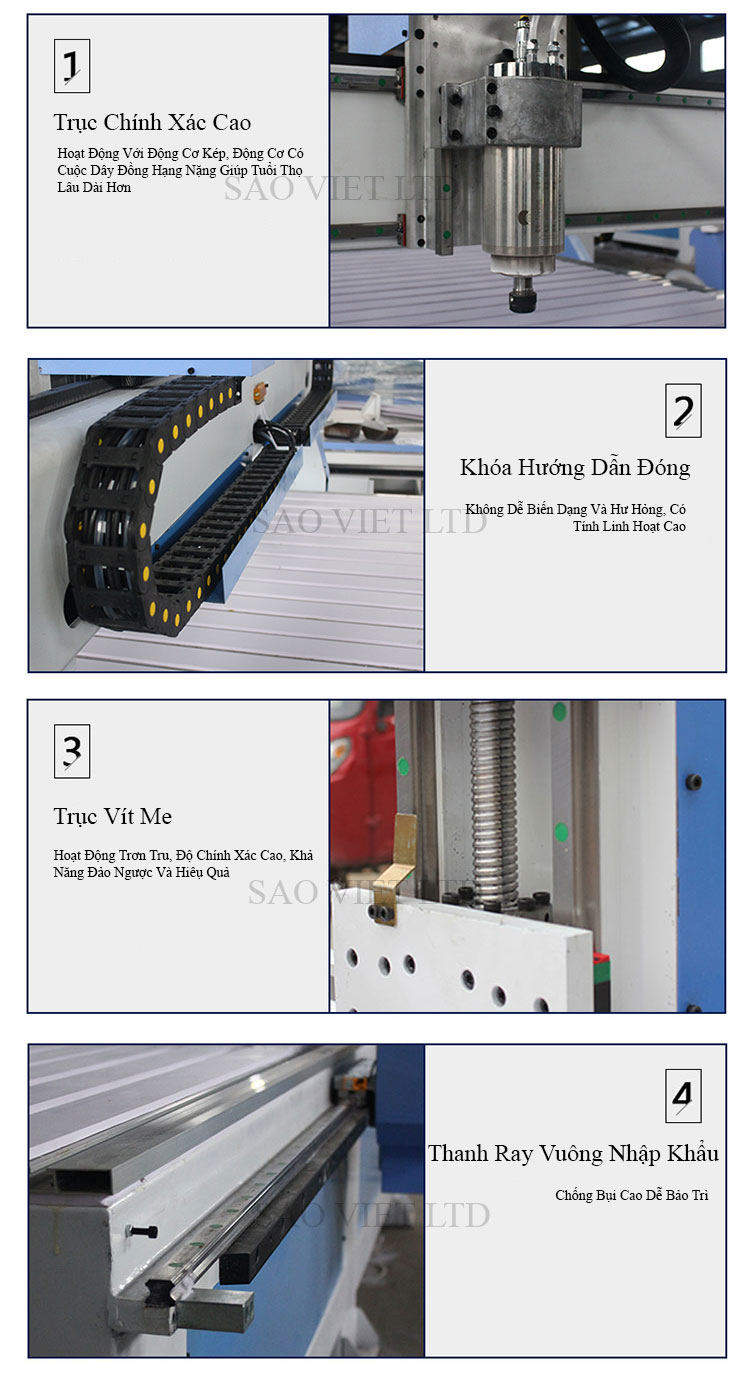 1

Trục Chính Xác Cao

Hoạt Động Với Động Cơ Kép, Động Cơ Có Cuộc Dây Đồng Hạng Nặng Giúp Tuổi Thọ Lâu Dài Hơn

SAO VIET LTD

2

Khóa Hướng Dẫn Đóng

Không Dễ Biến Dạng Và Hư Hỏng, Có Tính Linh Hoạt Cao

SAO VIET LTD

3

Trục Vít Me

Hoạt Động Trơn Tru, Độ Chính Xác Cao, Khả Năng Đảo Ngược Và Hiệu Quả

SAO VIET LTD

4

Thanh Ray Vuông Nhập Khẩu

Chống Bụi Cao Dễ Bảo Trì

SAO VIET LTD