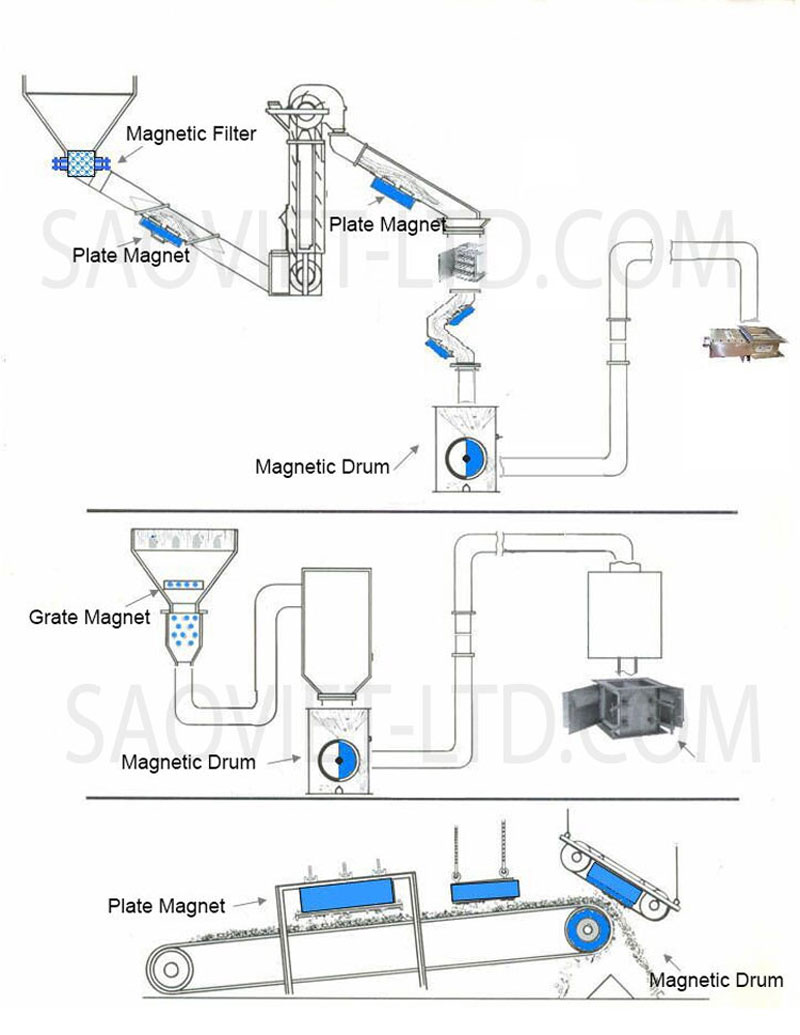 Magnetic Filter

Plate Magnet

Plate Magnet

SAOVIET-LTD.COM

Magnetic Drum

Grate Magnet

Magnetic Drum

SAOVIET-LTD.COM

Plate Magnet

Magnetic Drum