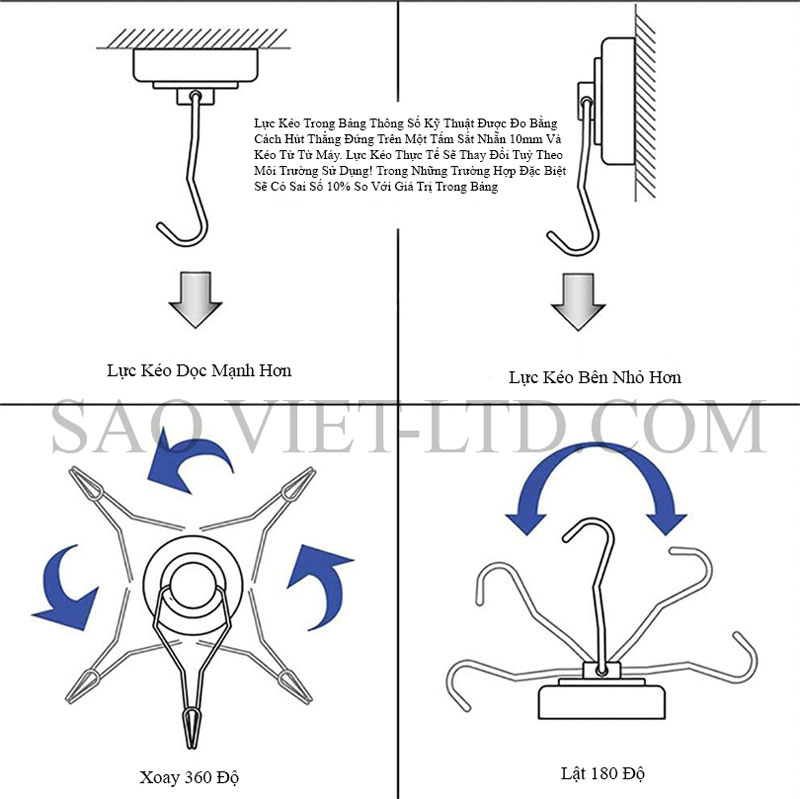 Lực Kéo Trong Bảng Thông Số Kỹ Thuật Được Đo Bằng Cách Hút Thẳng Đứng Trên Một Tấm Sắt Nhẵn 10mm Và Kéo Từ Từ Máy. Lực Kéo Thực Tế Sẽ Thay Đổi Tuỳ Theo Môi Trường Sử Dụng! Trong Những Trường Hợp Đặc Biệt Sẽ Có Sai Số 10% So Với Giá Trị Trong Bảng

Lực Kéo Dọc Mạnh Hơn

Lực Kéo Bên Nhỏ Hơn

SAO VIET-LTD.COM

Xoay 360 Độ

Lật 180 Độ