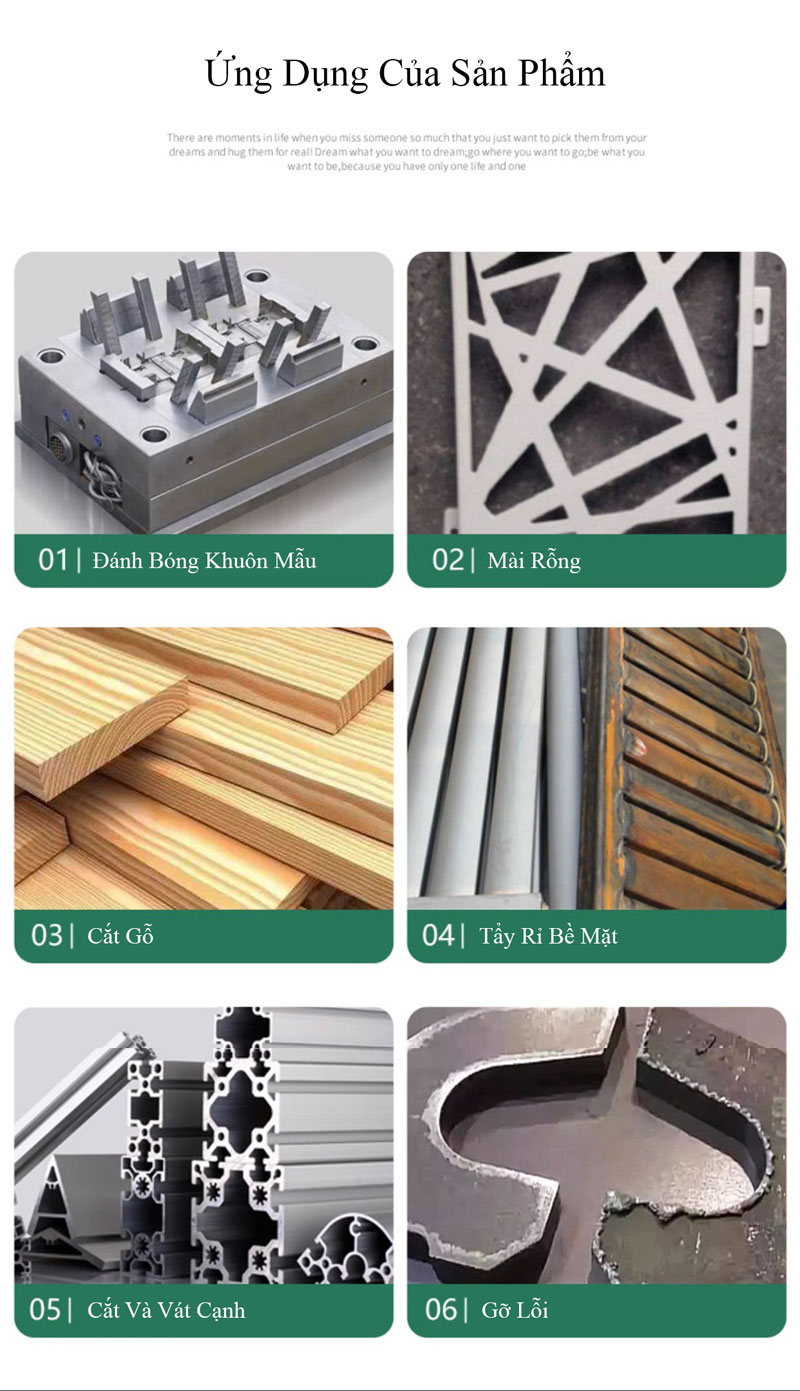 Ứng Dụng Của Sản Phẩm

There are moments in life when you miss someone so much that you just want to pick them from your dreams and hug them for real! Dream what you want to dream;go where you want to go;be what you want to be,because you have only one life and one

01 | Đánh Bóng Khuôn Mẫu

02 | Mài Rỗng

03 | Cắt Gỗ

04 | Tẩy Rỉ Bề Mặt

05 | Cắt Và Vát Cạnh

06 | Gỡ Lỗi