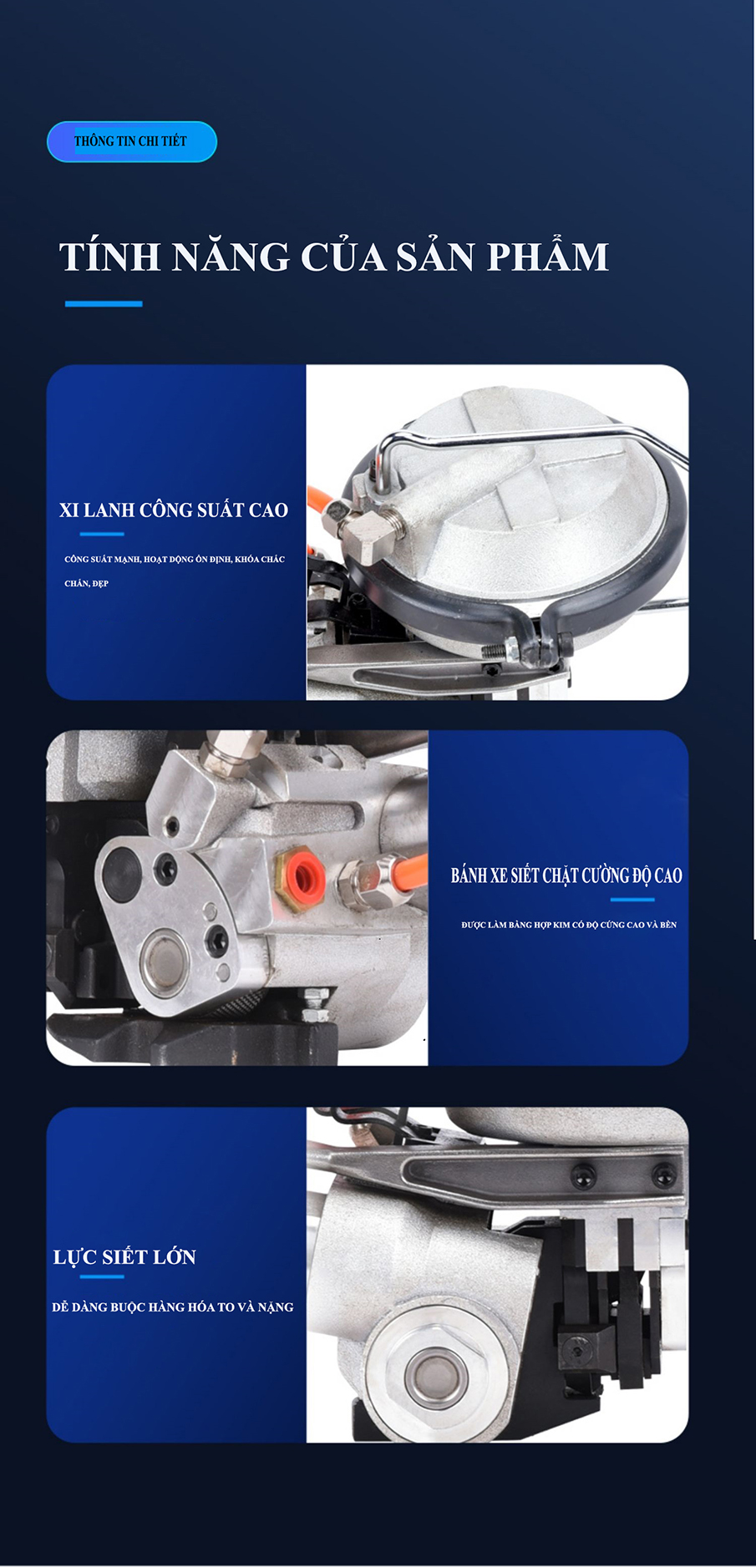 THÔNG TIN CHI TIẾT

TÍNH NĂNG CỦA SẢN PHẨM

XI LANH CÔNG SUẤT CAO

CÔNG SUẤT MẠNH, HOẠT ĐỘNG ỔN ĐỊNH, KHÓA CHẮC CHẮN, ĐẸP

BÁNH XE SIẾT CHẶT CƯỜNG ĐỘ CAO

ĐƯỢC LÀM BẰNG HỢP KIM CÓ ĐỘ CỨNG CAO VÀ BỀN

LỰC SIẾT LỚN

DỄ DÀNG BUỘC HÀNG HÓA TO VÀ NẶNG