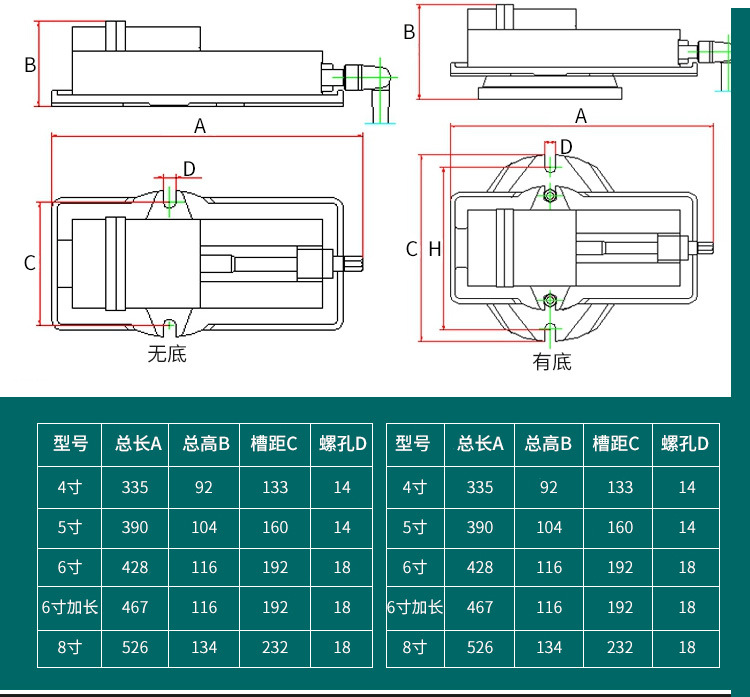 B

A

D

C

无底

B

A

D

C H

有底

| 型号 | 总长A | 总高B | 槽距C | 螺孔D |
|---|---|---|---|---|
| 4寸 | 335 | 92 | 133 | 14 |
| 5寸 | 390 | 104 | 160 | 14 |
| 6寸 | 428 | 116 | 192 | 18 |
| 6寸加长 | 467 | 116 | 192 | 18 |
| 8寸 | 526 | 134 | 232 | 18 |

| 型号 | 总长A | 总高B | 槽距C | 螺孔D |
|---|---|---|---|---|
| 4寸 | 335 | 92 | 133 | 14 |
| 5寸 | 390 | 104 | 160 | 14 |
| 6寸 | 428 | 116 | 192 | 18 |
| 6寸加长 | 467 | 116 | 192 | 18 |
| 8寸 | 526 | 134 | 232 | 18 |