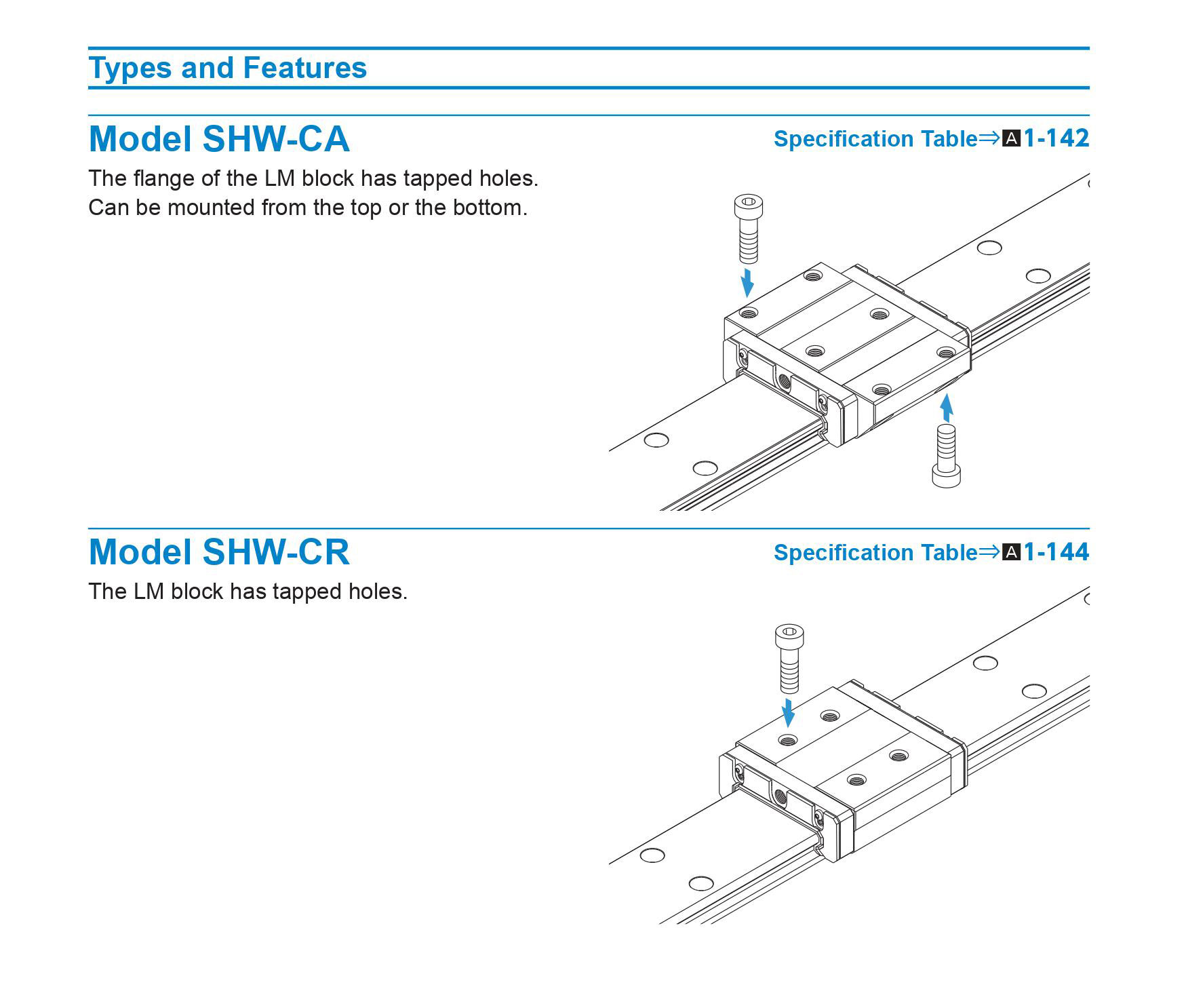 Types and Features

Model SHW-CA

Specification Table⇒A1-142

The flange of the LM block has tapped holes.
Can be mounted from the top or the bottom.

Model SHW-CR

Specification Table⇒A1-144

The LM block has tapped holes.