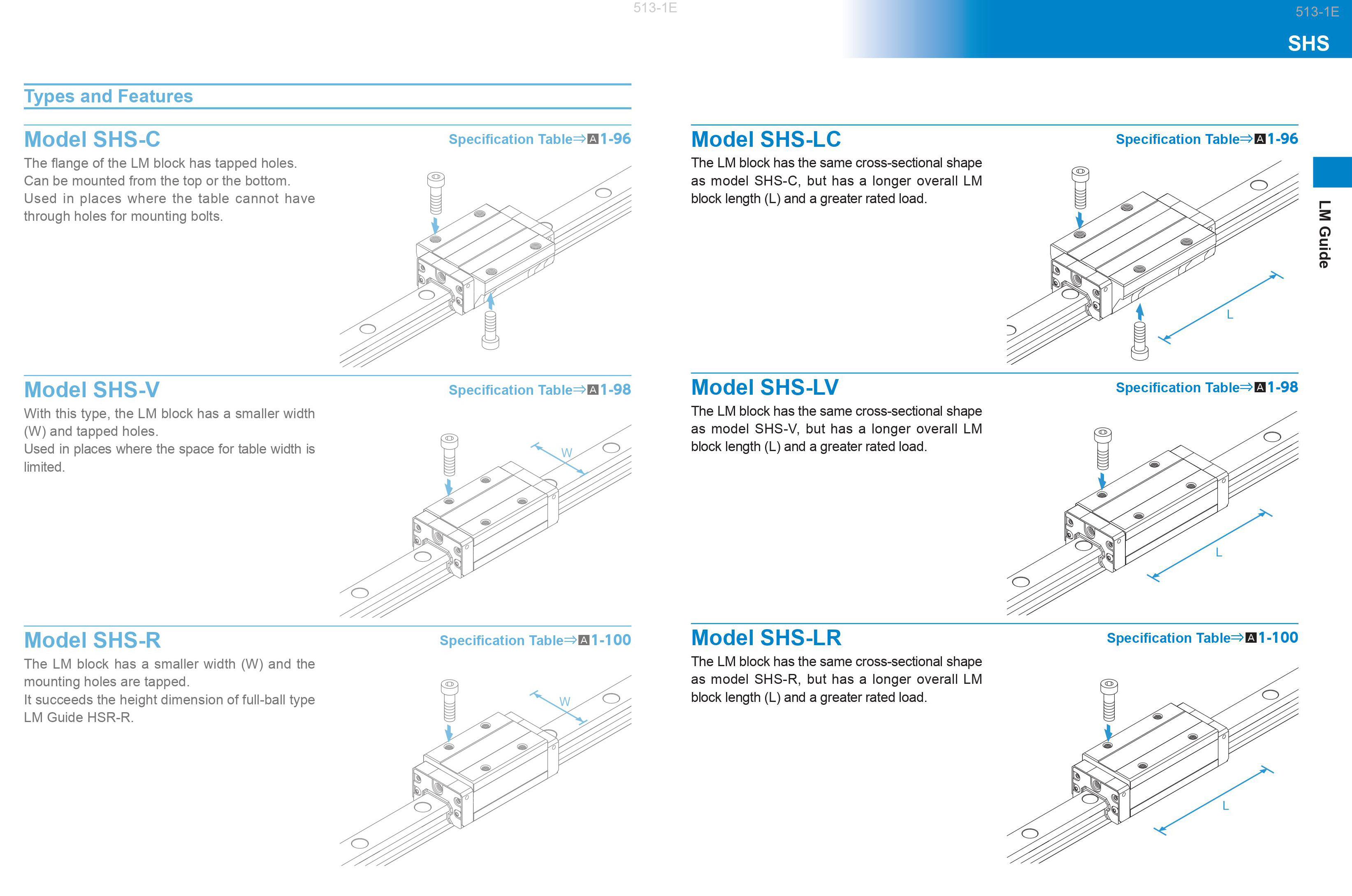 513-1E

513-1E

SHS

Types and Features

Model SHS-C

Specification Table⇒A1-96

The flange of the LM block has tapped holes.
Can be mounted from the top or the bottom.
Used in places where the table cannot have through holes for mounting bolts.

Model SHS-V

Specification Table⇒A1-98

With this type, the LM block has a smaller width (W) and tapped holes.
Used in places where the space for table width is limited.

W

Model SHS-R

Specification Table⇒A1-100

The LM block has a smaller width (W) and the mounting holes are tapped.
It succeeds the height dimension of full-ball type LM Guide HSR-R.

W

Model SHS-LC

Specification Table⇒A1-96

The LM block has the same cross-sectional shape as model SHS-C, but has a longer overall LM block length (L) and a greater rated load.

L

Model SHS-LV

Specification Table⇒A1-98

The LM block has the same cross-sectional shape as model SHS-V, but has a longer overall LM block length (L) and a greater rated load.

L

Model SHS-LR

Specification Table⇒A1-100

The LM block has the same cross-sectional shape as model SHS-R, but has a longer overall LM block length (L) and a greater rated load.

L

LM Guide