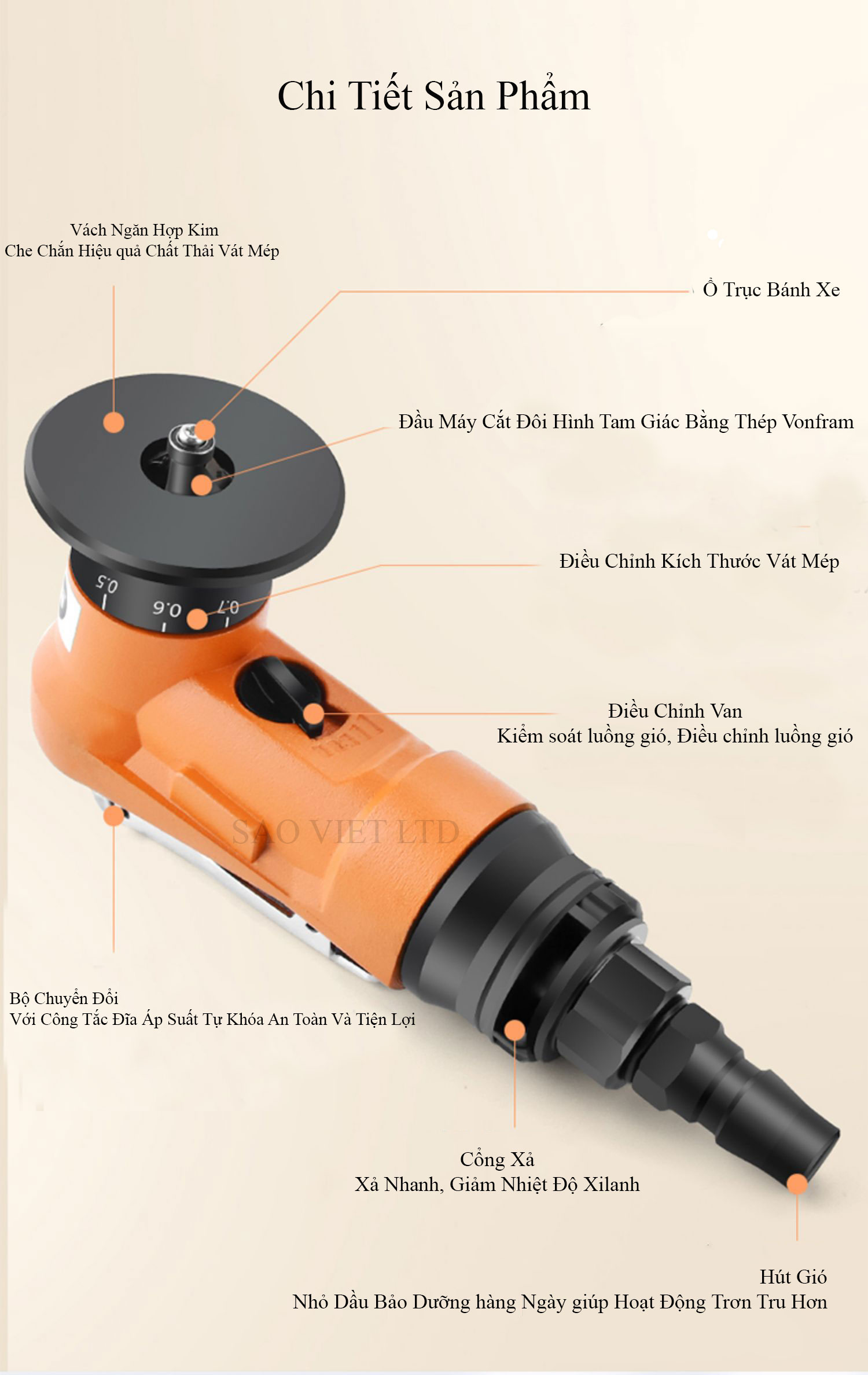 Chi Tiết Sản Phẩm

Vách Ngăn Hợp Kim
Che Chắn Hiệu quả Chất Thải Vát Mép

Ổ Trục Bánh Xe

Đầu Máy Cắt Đôi Hình Tam Giác Bằng Thép Vonfram

Điều Chỉnh Kích Thước Vát Mép

0.5
0.6
0.7

Điều Chỉnh Van
Kiểm soát luồng gió, Điều chỉnh luồng gió

SAO VIET LTD

Bộ Chuyển Đổi
Với Công Tắc Đĩa Áp Suất Tự Khóa An Toàn Và Tiện Lợi

Cổng Xả
Xả Nhanh, Giảm Nhiệt Độ Xilanh

Hút Gió
Nhỏ Dầu Bảo Dưỡng hàng Ngày giúp Hoạt Động Trơn Tru Hơn