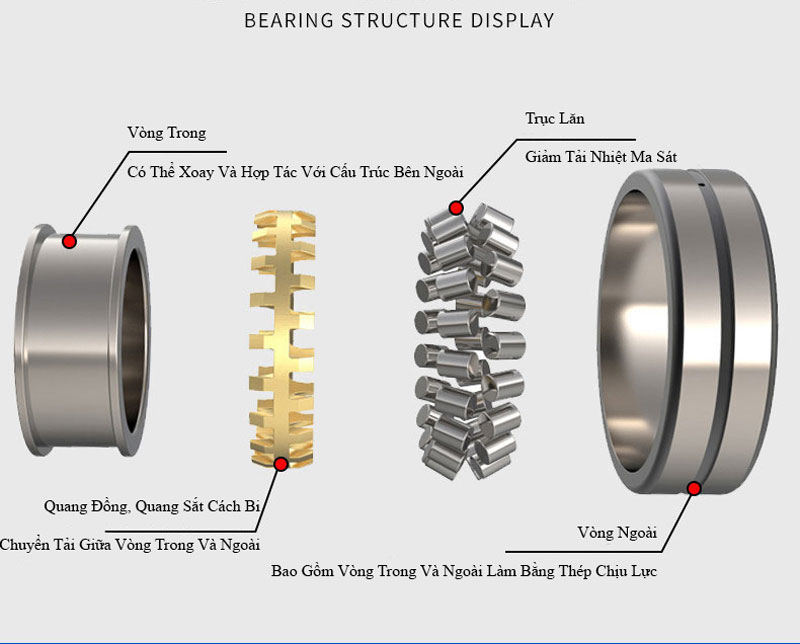 BEARING STRUCTURE DISPLAY

Vòng Trong

Có Thể Xoay Và Hợp Tác Với Cấu Trúc Bên Ngoài

Trục Lăn

Giảm Tải Nhiệt Ma Sát

Quang Đồng, Quang Sắt Cách Bi

Chuyển Tải Giữa Vòng Trong Và Ngoài

Vòng Ngoài

Bao Gồm Vòng Trong Và Ngoài Làm Bằng Thép Chịu Lực