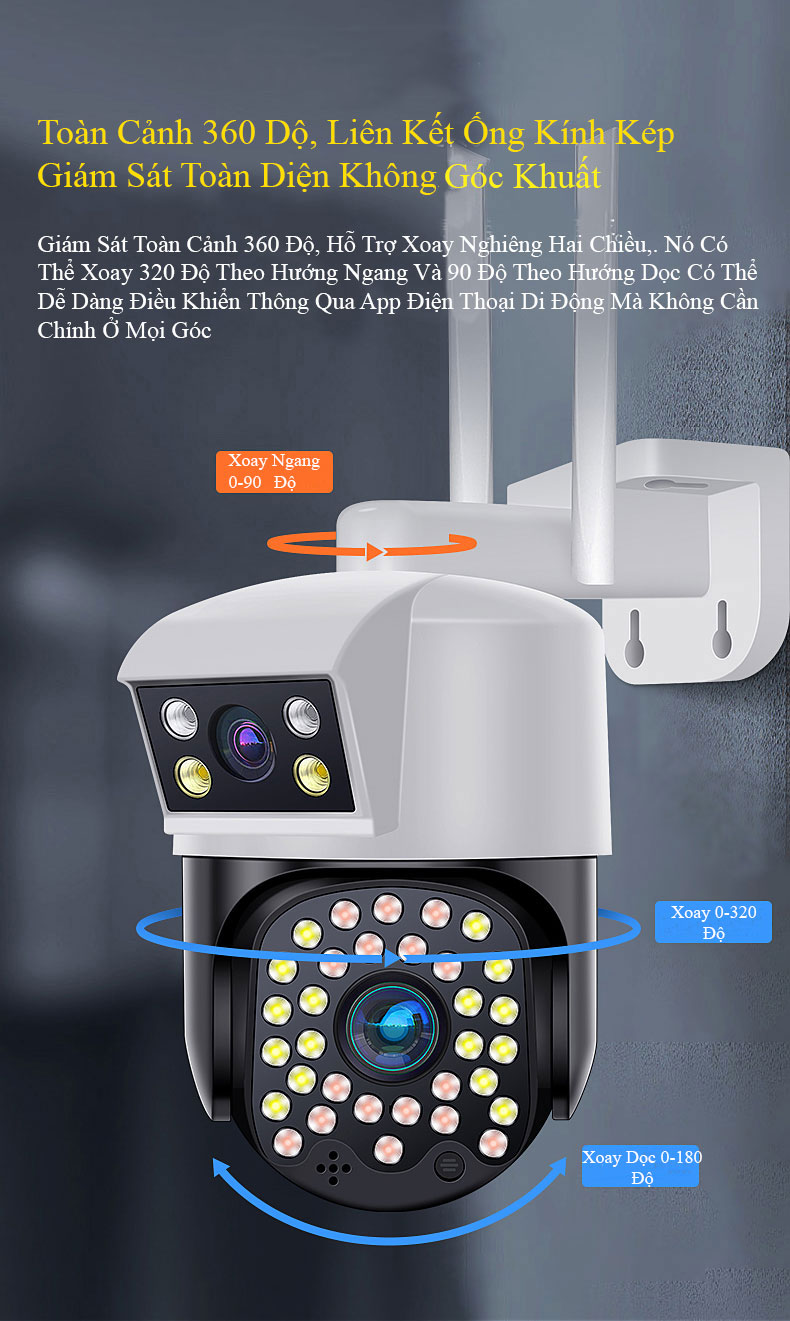 Toàn Cảnh 360 Độ, Liên Kết Ống Kính Kép
Giám Sát Toàn Diện Không Góc Khuất

Giám Sát Toàn Cảnh 360 Độ, Hỗ Trợ Xoay Nghiêng Hai Chiều,. Nó Có Thể Xoay 320 Độ Theo Hướng Ngang Và 90 Độ Theo Hướng Dọc Có Thể Dễ Dàng Điều Khiển Thông Qua App Điện Thoại Di Động Mà Không Cần Chỉnh Ở Mọi Góc

Xoay Ngang 0-90 Độ

Xoay 0-320 Độ

Xoay Dọc 0-180 Độ