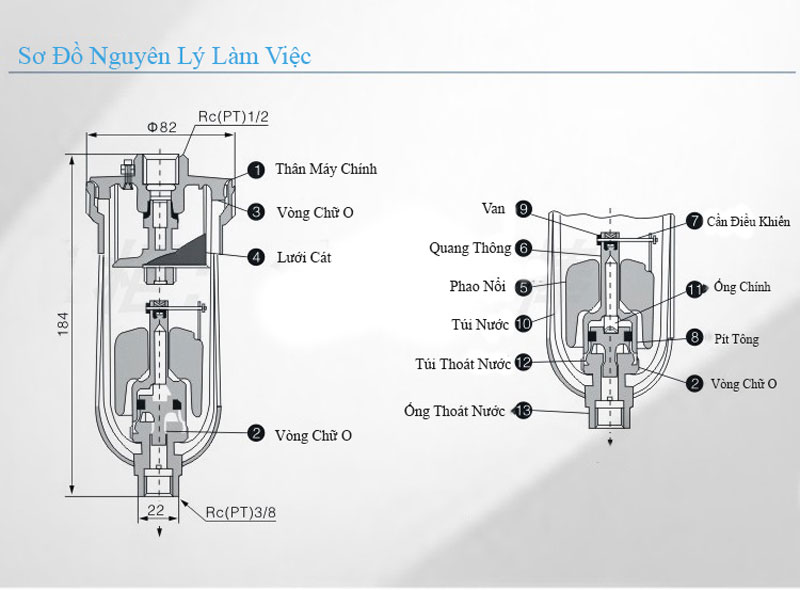 Sơ Đồ Nguyên Lý Làm Việc

Rc(PT)1/2
Φ82
1 Thân Máy Chính
3 Vòng Chữ O
4 Lưới Cát
184
2 Vòng Chữ O
22
Rc(PT)3/8

Van 9
Quang Thông 6
Phao Nổi 5
Túi Nước 10
Túi Thoát Nước 12
Ống Thoát Nước 13
7 Cần Điều Khiển
11 Ống Chính
8 Pít Tông
2 Vòng Chữ O