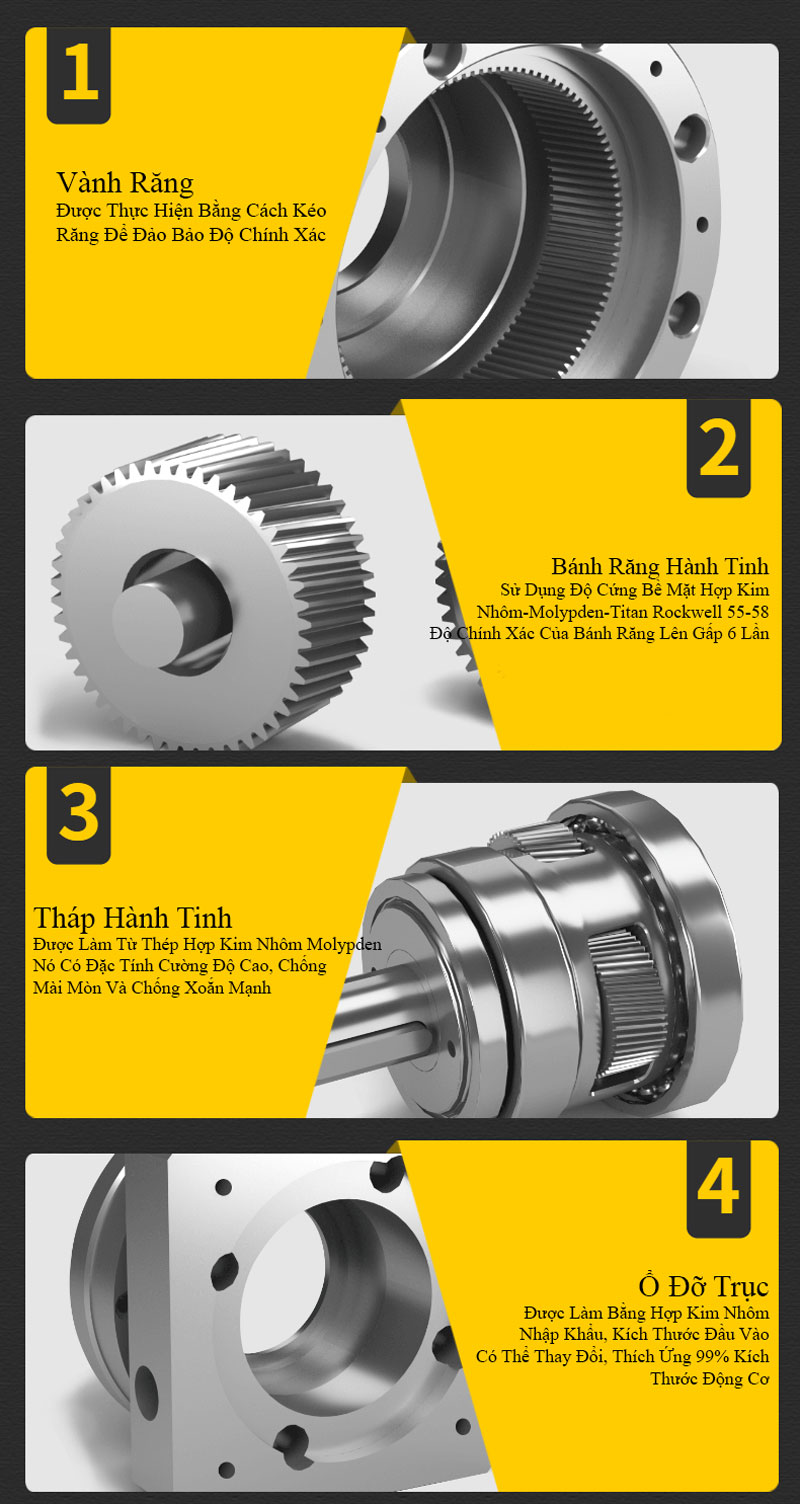 1

Vành Răng
Được Thực Hiện Bằng Cách Kéo Răng Để Đảo Bảo Độ Chính Xác

2

Bánh Răng Hành Tinh
Sử Dụng Độ Cứng Bề Mặt Hợp Kim Nhôm-Molypden-Titan Rockwell 55-58
Độ Chính Xác Của Bánh Răng Lên Gấp 6 Lần

3

Tháp Hành Tinh
Được Làm Từ Thép Hợp Kim Nhôm Molypden Nó Có Đặc Tính Cường Độ Cao, Chống Mài Mòn Và Chống Xoắn Mạnh

4

Ổ Đỡ Trục
Được Làm Bằng Hợp Kim Nhôm Nhập Khẩu, Kích Thước Đầu Vào Có Thể Thay Đổi, Thích Ứng 99% Kích Thước Động Cơ