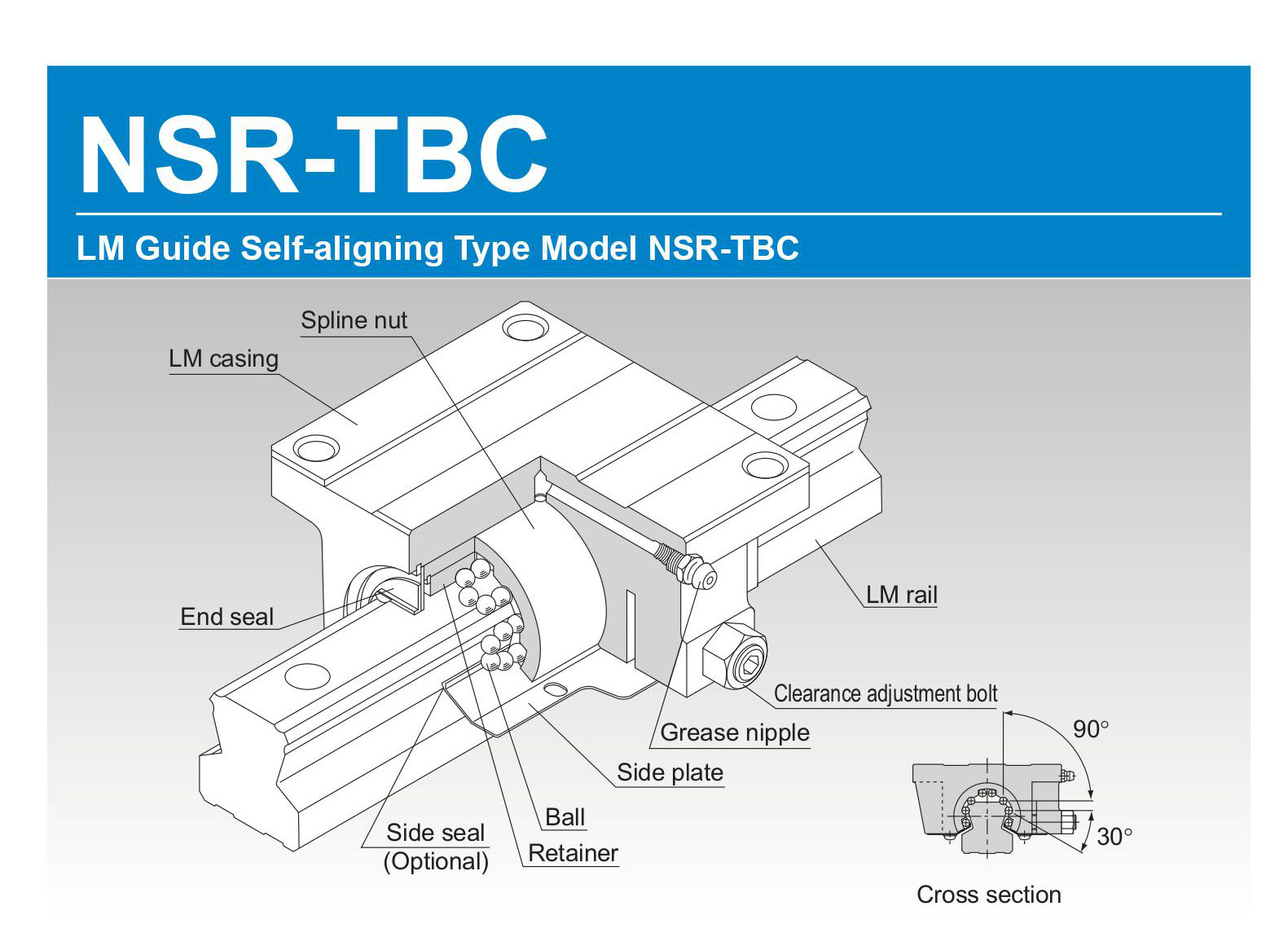 NSR-TBC

LM Guide Self-aligning Type Model NSR-TBC

Spline nut

LM casing

End seal

LM rail

Clearance adjustment bolt

Grease nipple

Side plate

Ball

Side seal (Optional)

Retainer

90°

30°

Cross section