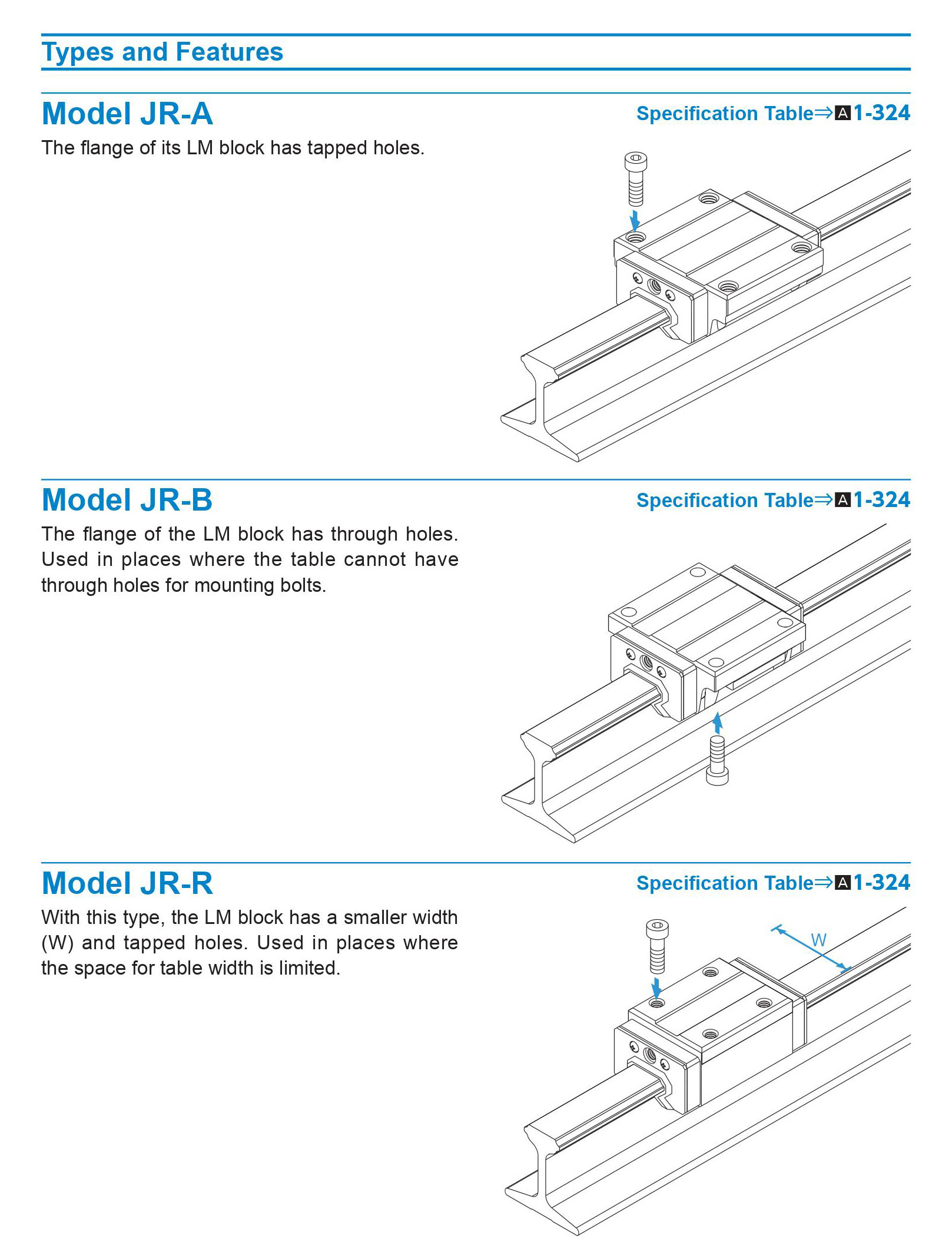 Types and Features

Model JR-A

Specification Table⇒A1-324

The flange of its LM block has tapped holes.

Model JR-B

Specification Table⇒A1-324

The flange of the LM block has through holes. Used in places where the table cannot have through holes for mounting bolts.

Model JR-R

Specification Table⇒A1-324

With this type, the LM block has a smaller width (W) and tapped holes. Used in places where the space for table width is limited.

W