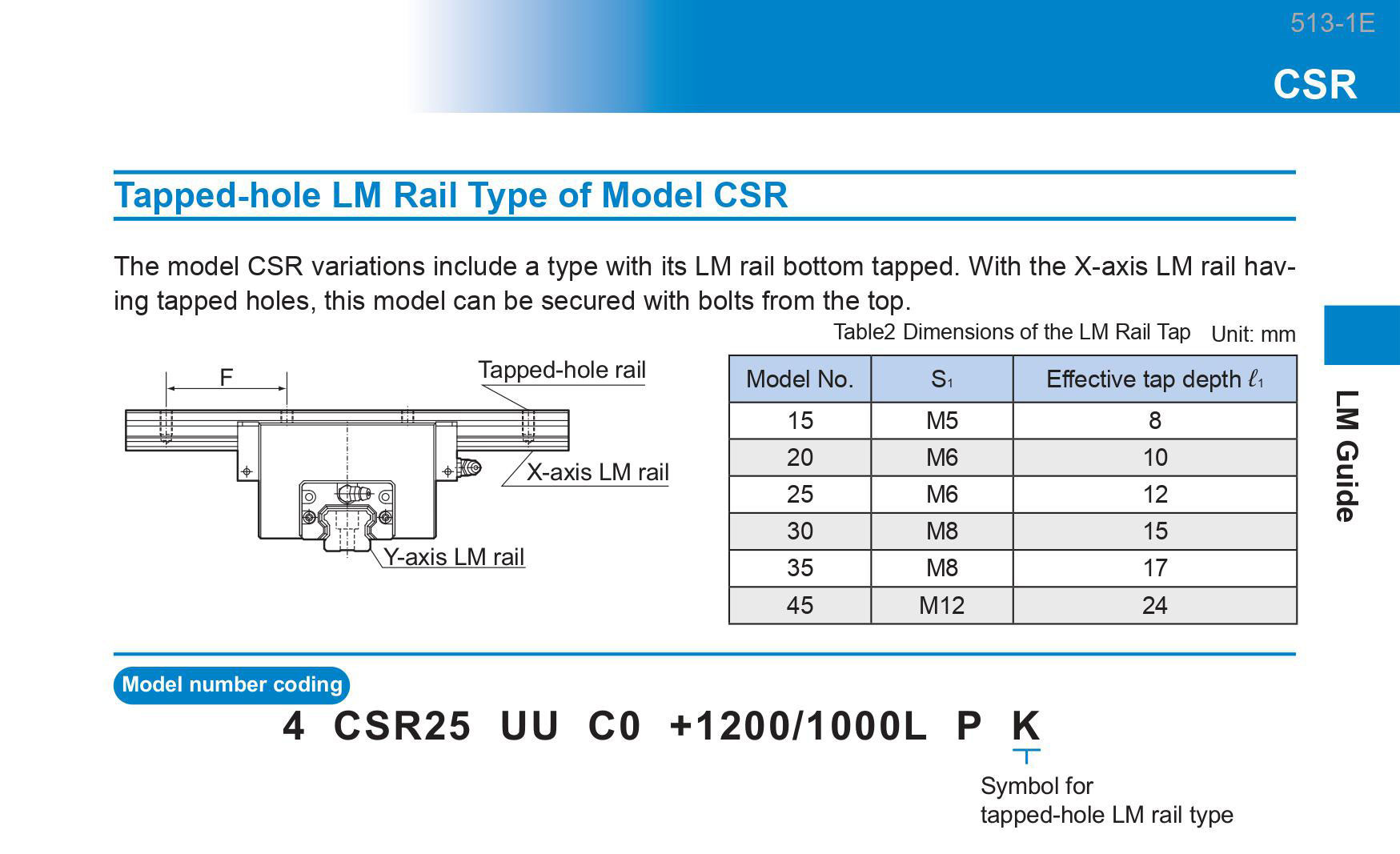 513-1E

CSR

Tapped-hole LM Rail Type of Model CSR

The model CSR variations include a type with its LM rail bottom tapped. With the X-axis LM rail having tapped holes, this model can be secured with bolts from the top.

F

Tapped-hole rail

X-axis LM rail

Y-axis LM rail

Table2 Dimensions of the LM Rail Tap Unit: mm

| Model No. | $S_1$ | Effective tap depth $\ell_1$ |
|---|---|---|
| 15 | M5 | 8 |
| 20 | M6 | 10 |
| 25 | M6 | 12 |
| 30 | M8 | 15 |
| 35 | M8 | 17 |
| 45 | M12 | 24 |

LM Guide

Model number coding

4 CSR25 UU C0 +1200/1000L P K

Symbol for tapped-hole LM rail type