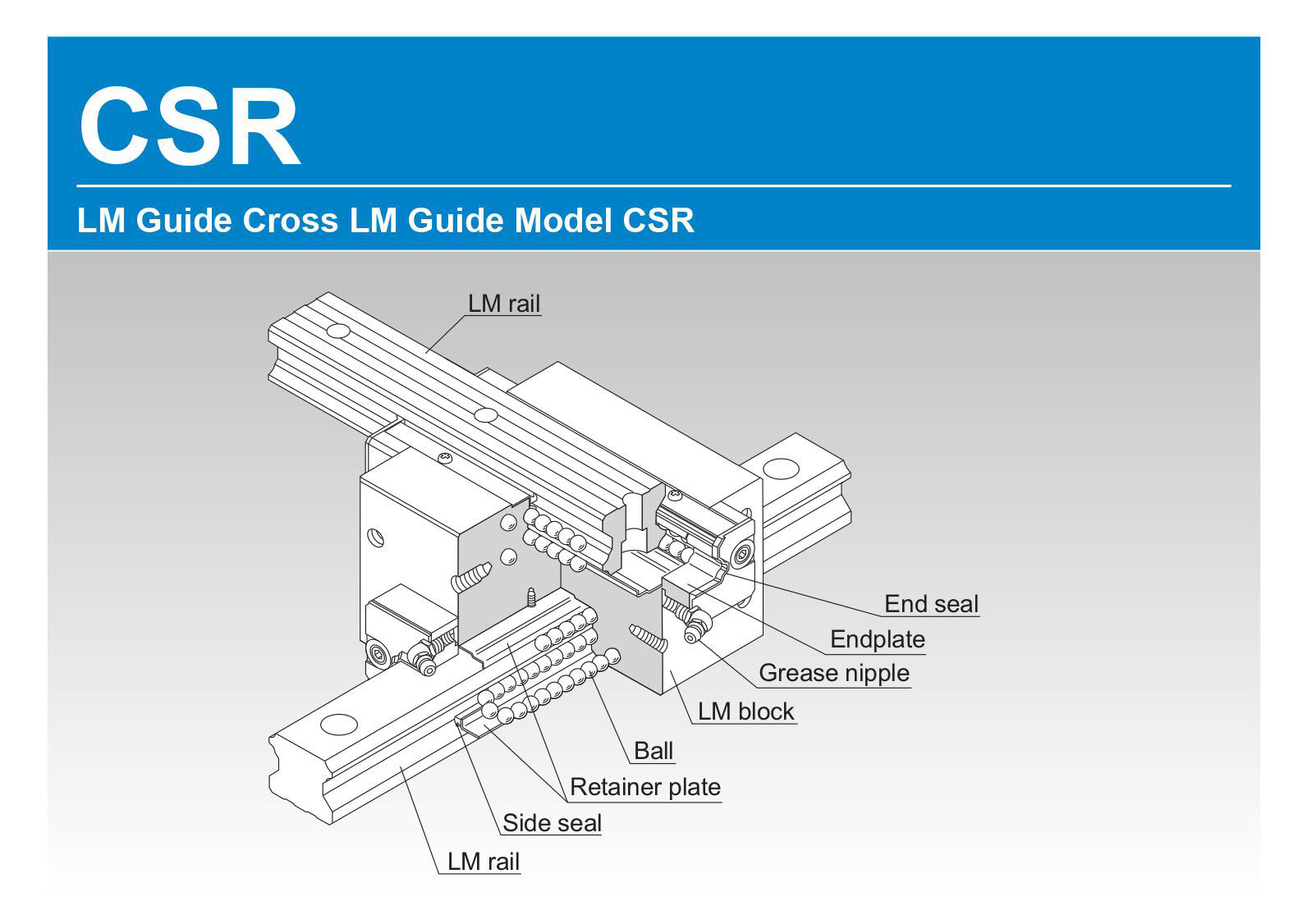 CSR

LM Guide Cross LM Guide Model CSR

LM rail

End seal

Endplate

Grease nipple

LM block

Ball

Retainer plate

Side seal

LM rail