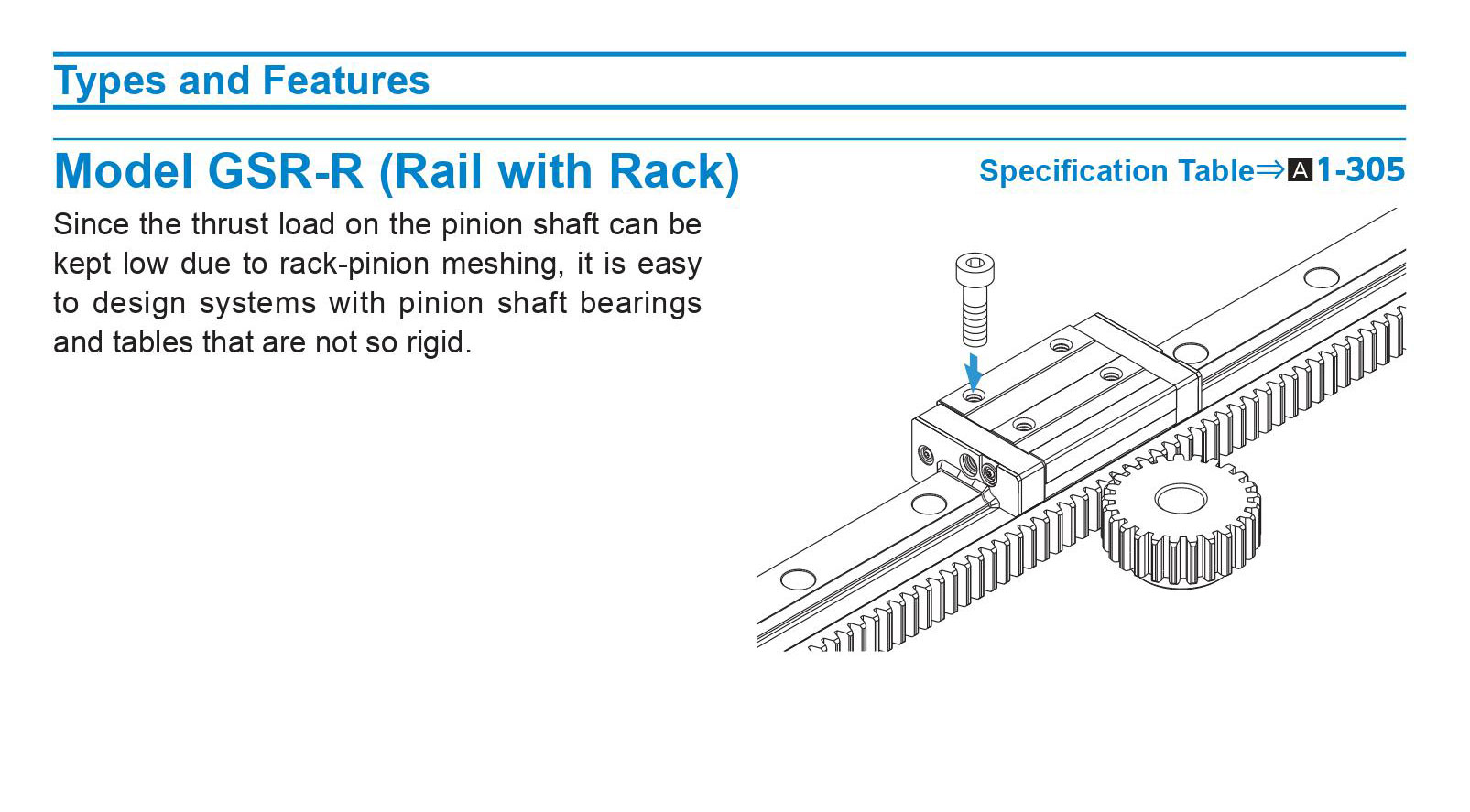 Types and Features

Model GSR-R (Rail with Rack)

Specification Table⇒A1-305

Since the thrust load on the pinion shaft can be kept low due to rack-pinion meshing, it is easy to design systems with pinion shaft bearings and tables that are not so rigid.