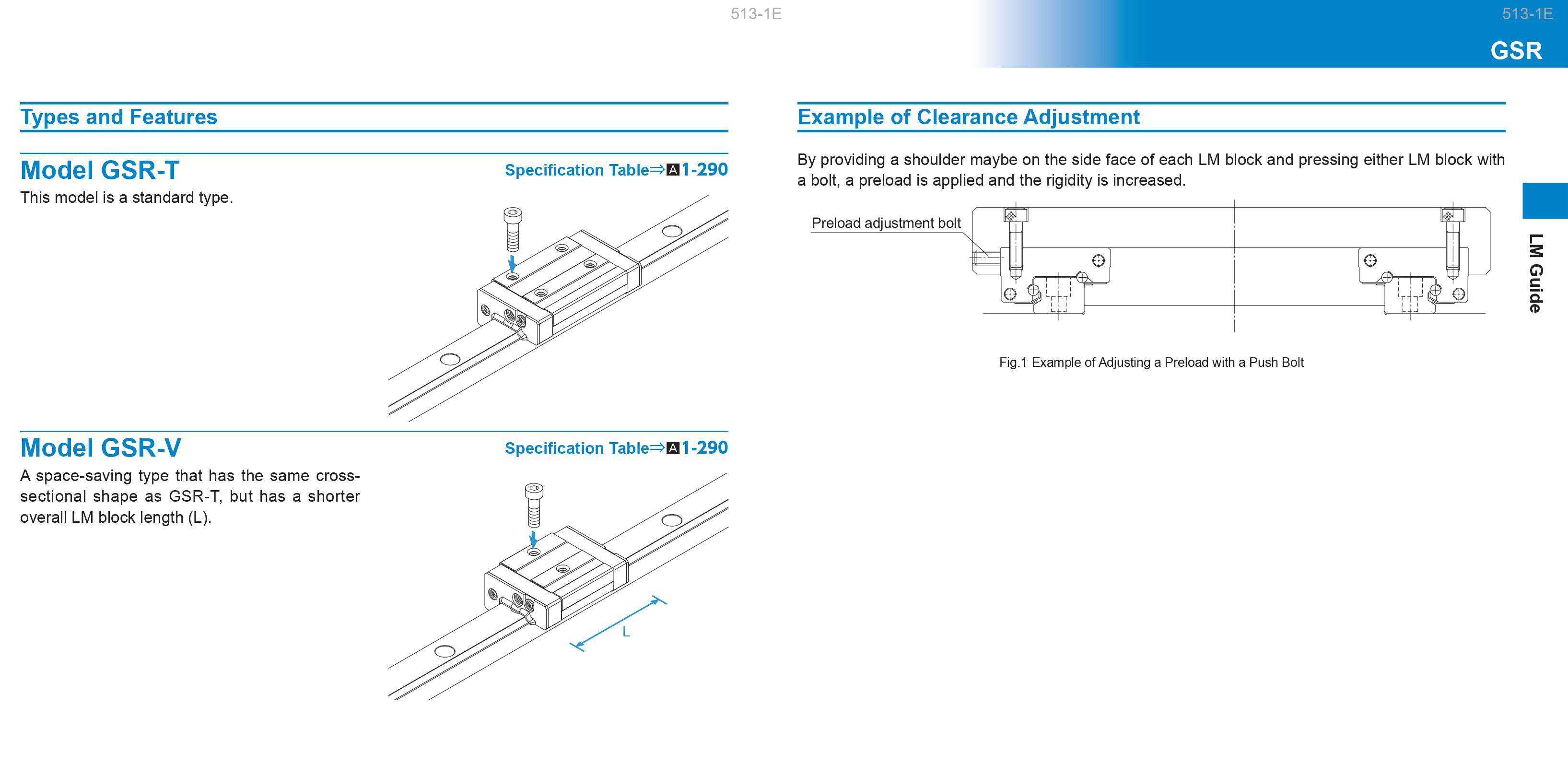 513-1E

Types and Features

Model GSR-T

Specification Table⇒A1-290

This model is a standard type.

Model GSR-V

Specification Table⇒A1-290

A space-saving type that has the same cross-sectional shape as GSR-T, but has a shorter overall LM block length (L).

L

513-1E

GSR

Example of Clearance Adjustment

By providing a shoulder maybe on the side face of each LM block and pressing either LM block with a bolt, a preload is applied and the rigidity is increased.

Preload adjustment bolt

Fig.1 Example of Adjusting a Preload with a Push Bolt

LM Guide