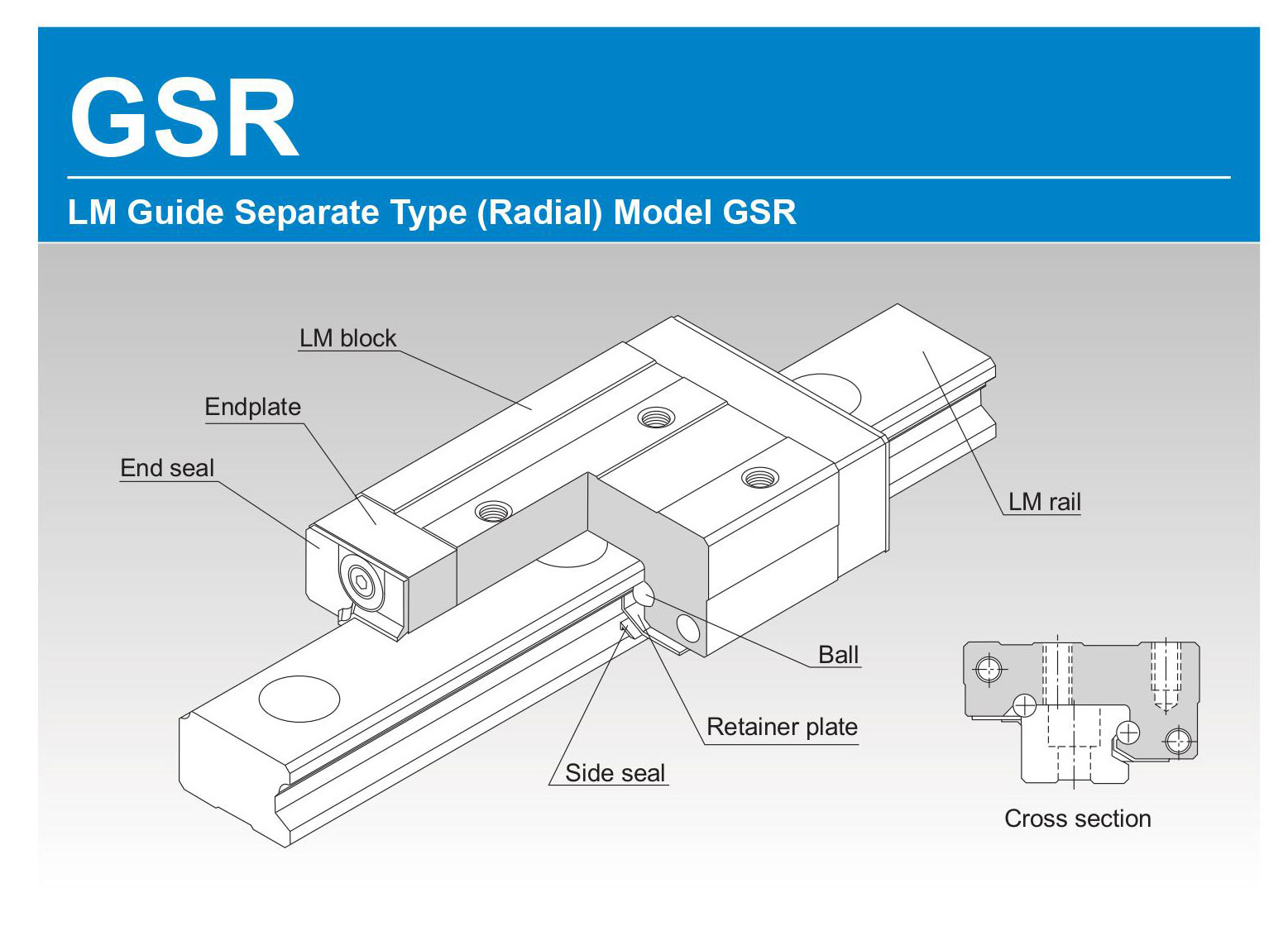 GSR

LM Guide Separate Type (Radial) Model GSR

LM block

Endplate

End seal

LM rail

Ball

Retainer plate

Side seal

Cross section