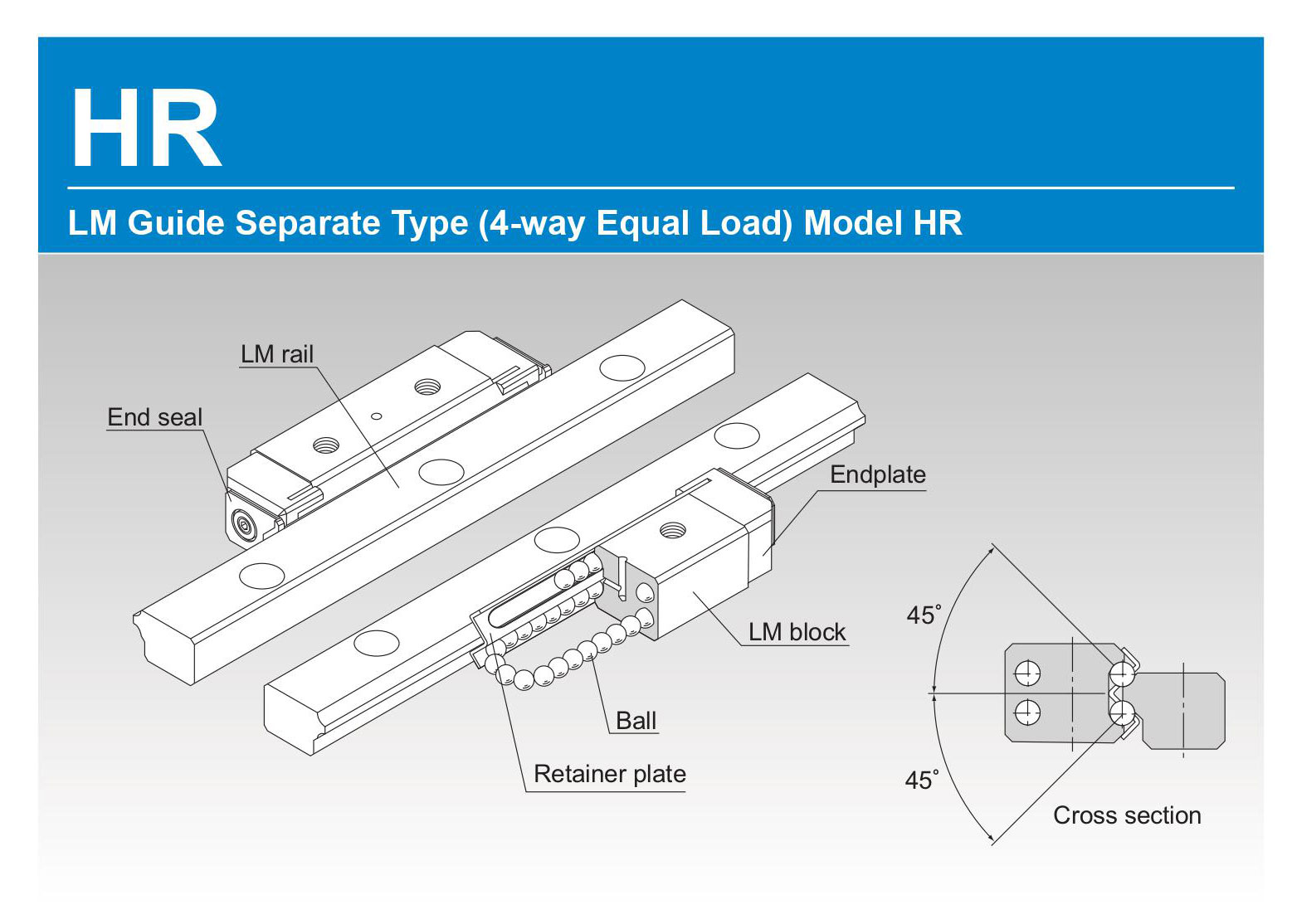 HR

LM Guide Separate Type (4-way Equal Load) Model HR

LM rail

End seal

Endplate

LM block

Ball

Retainer plate

45°

45°

Cross section