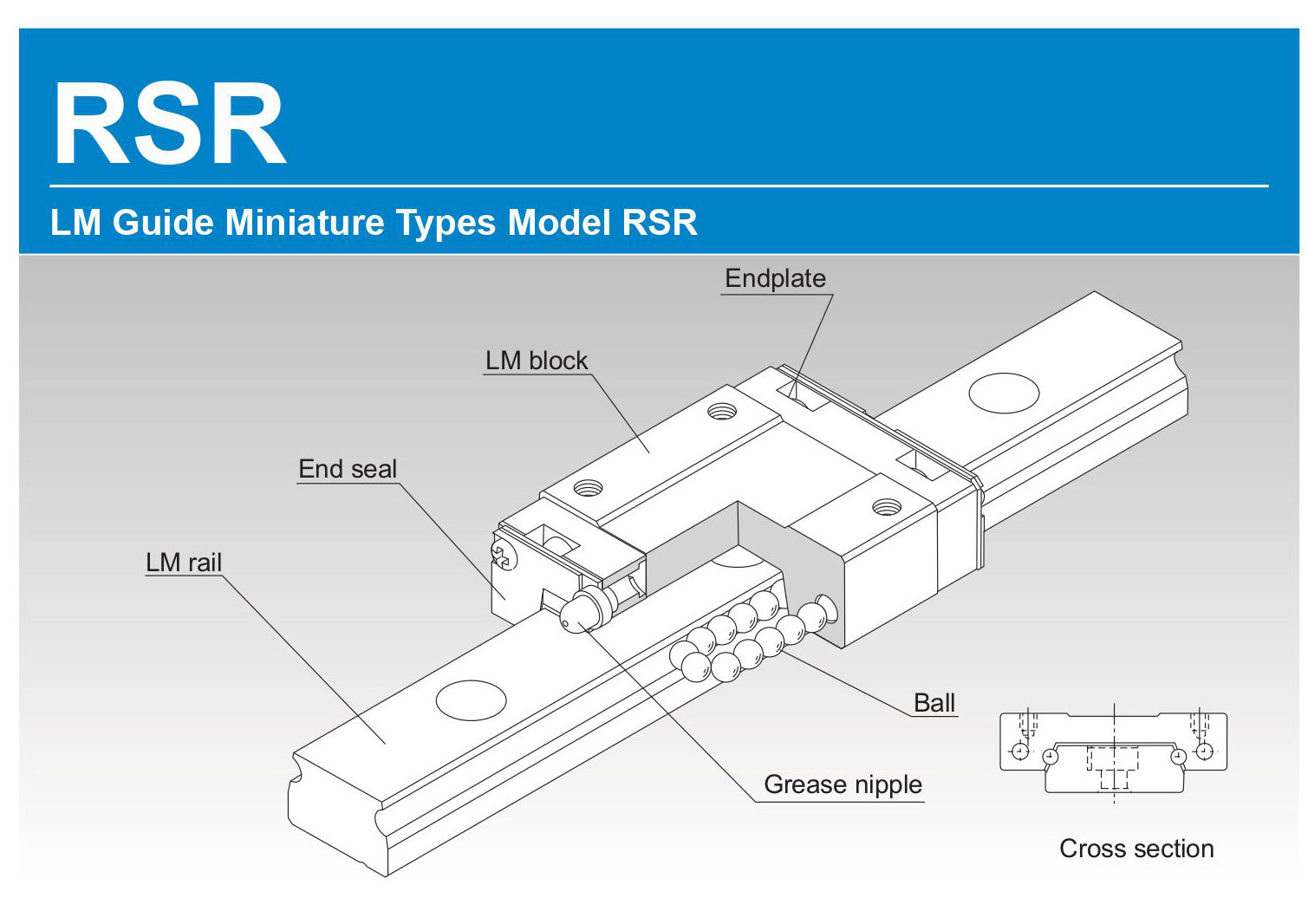 RSR

LM Guide Miniature Types Model RSR

Endplate

LM block

End seal

LM rail

Ball

Grease nipple

Cross section