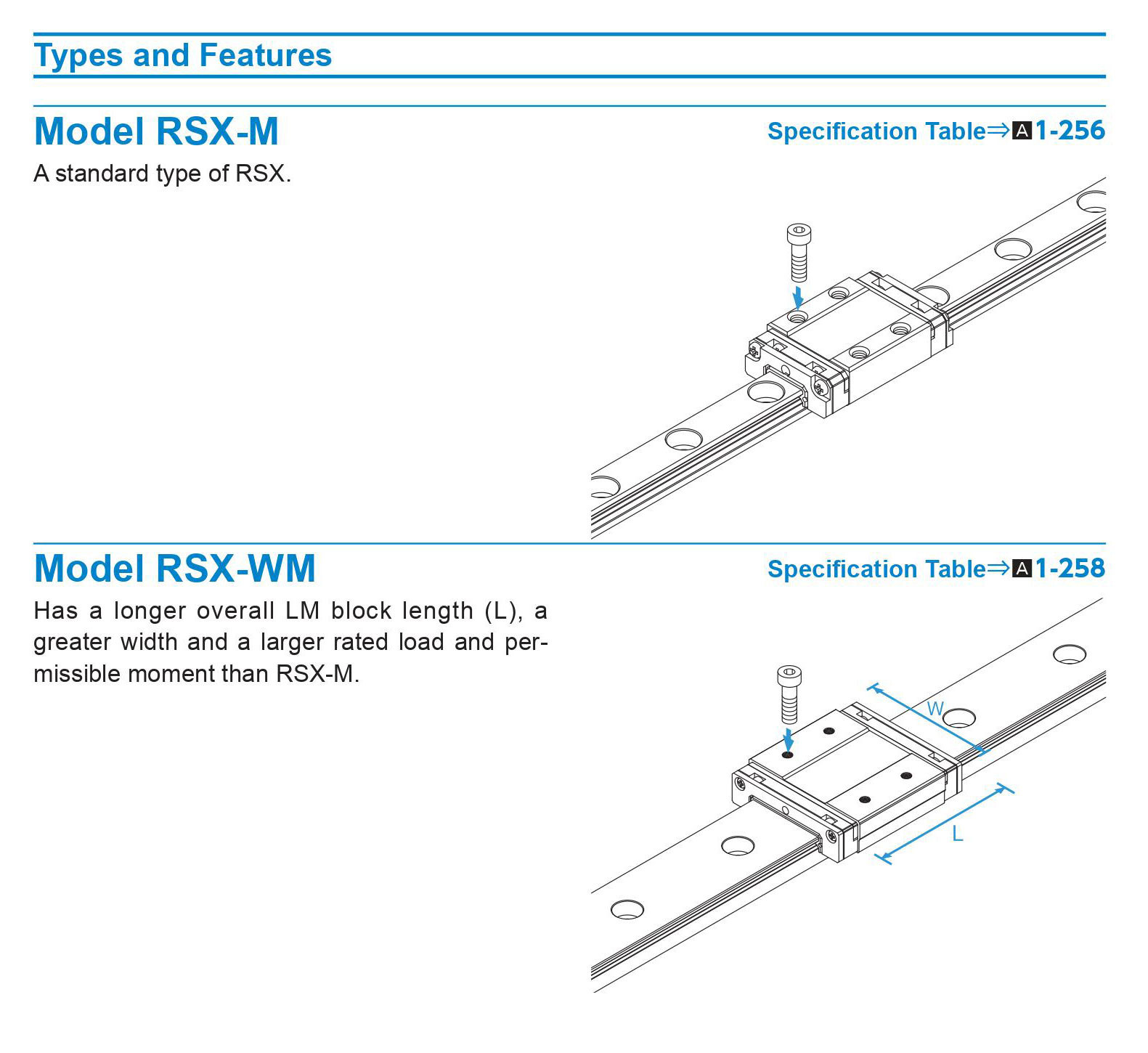 Types and Features

Model RSX-M

Specification Table⇒A1-256

A standard type of RSX.

Model RSX-WM

Specification Table⇒A1-258

Has a longer overall LM block length (L), a greater width and a larger rated load and permissible moment than RSX-M.

W

L