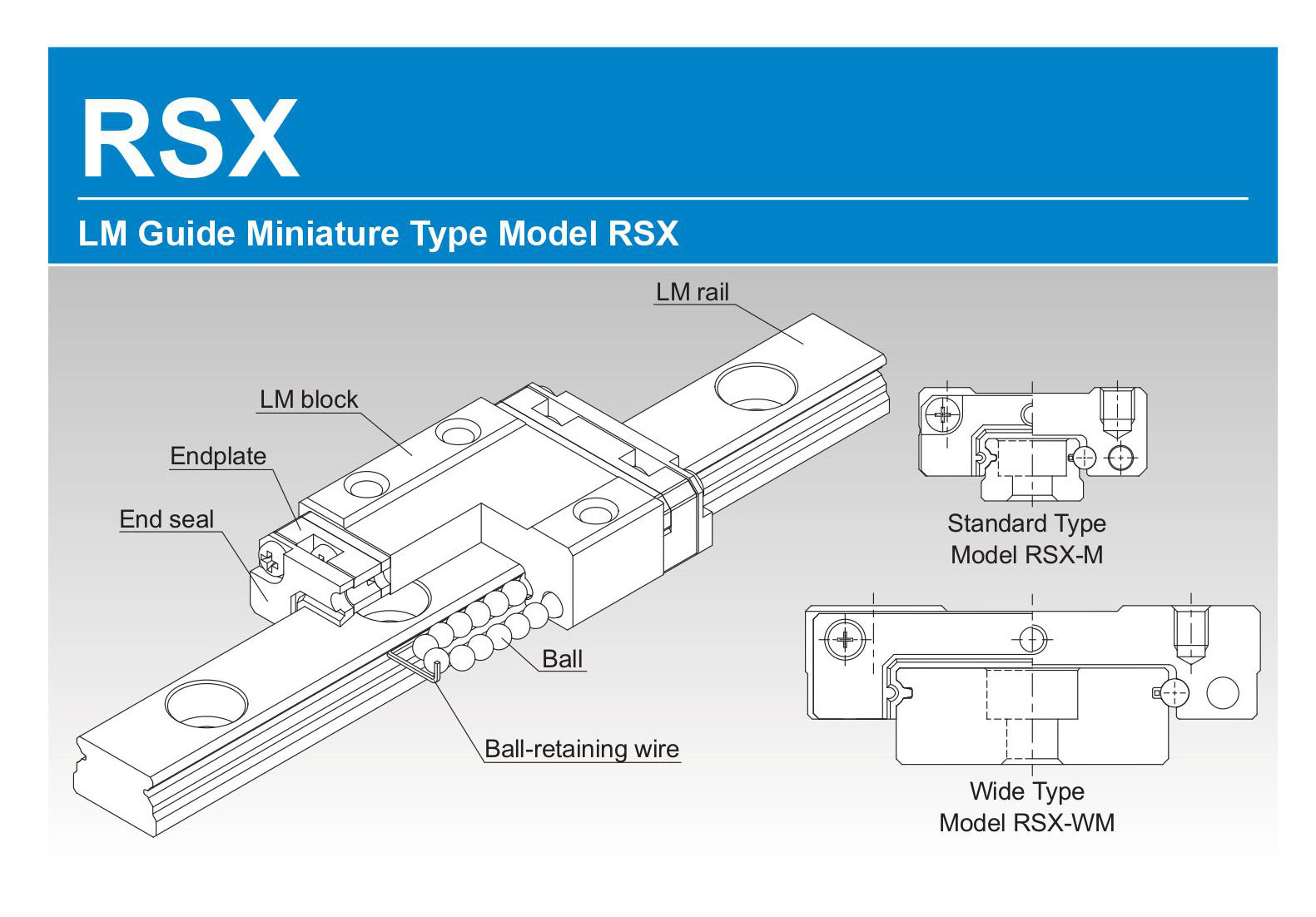 RSX

LM Guide Miniature Type Model RSX

LM rail

LM block

Endplate

End seal

Ball

Ball-retaining wire

Standard Type
Model RSX-M

Wide Type
Model RSX-WM