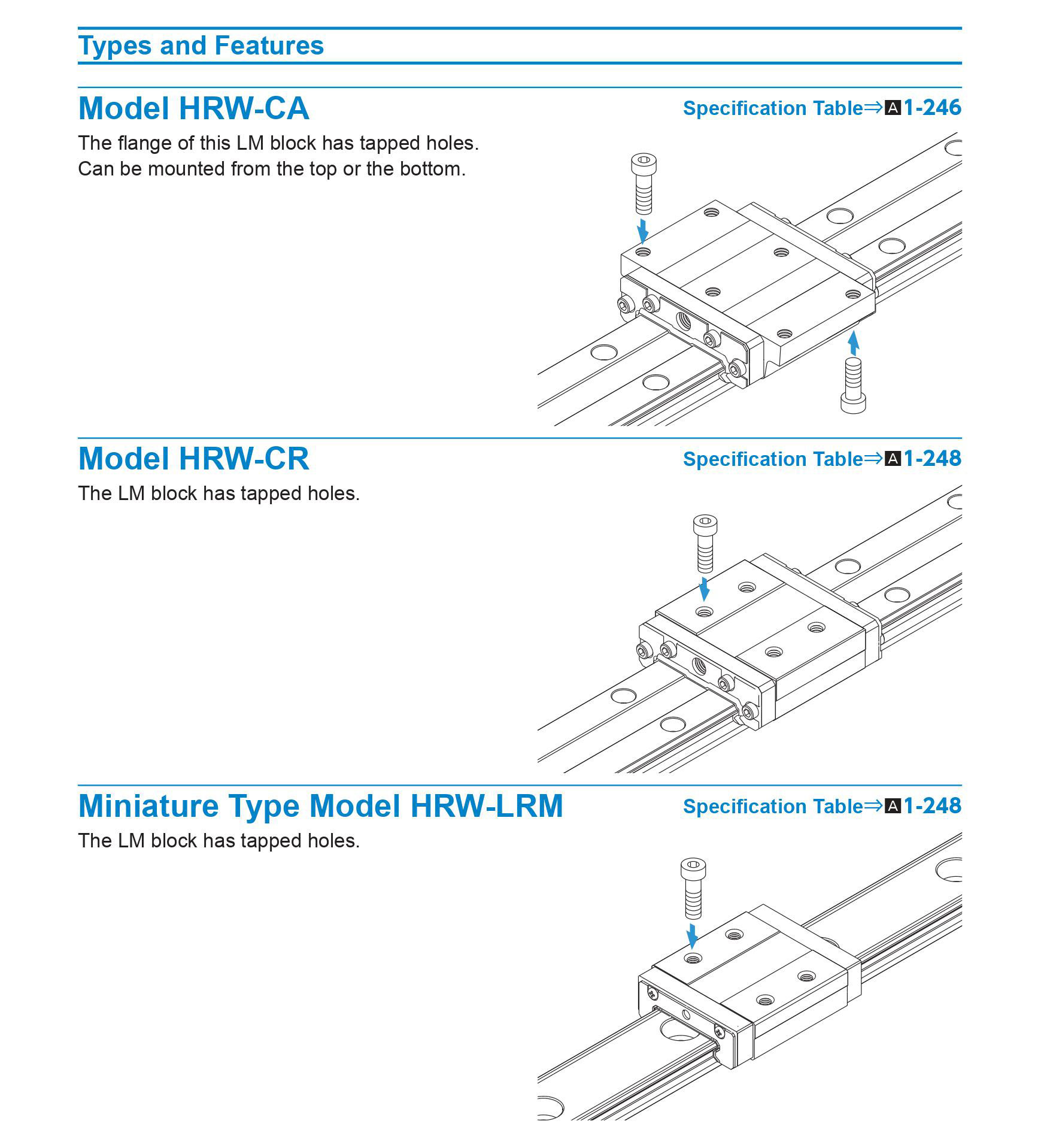 Types and Features

Model HRW-CA

Specification Table⇒A1-246

The flange of this LM block has tapped holes.
Can be mounted from the top or the bottom.

Model HRW-CR

Specification Table⇒A1-248

The LM block has tapped holes.

Miniature Type Model HRW-LRM

Specification Table⇒A1-248

The LM block has tapped holes.