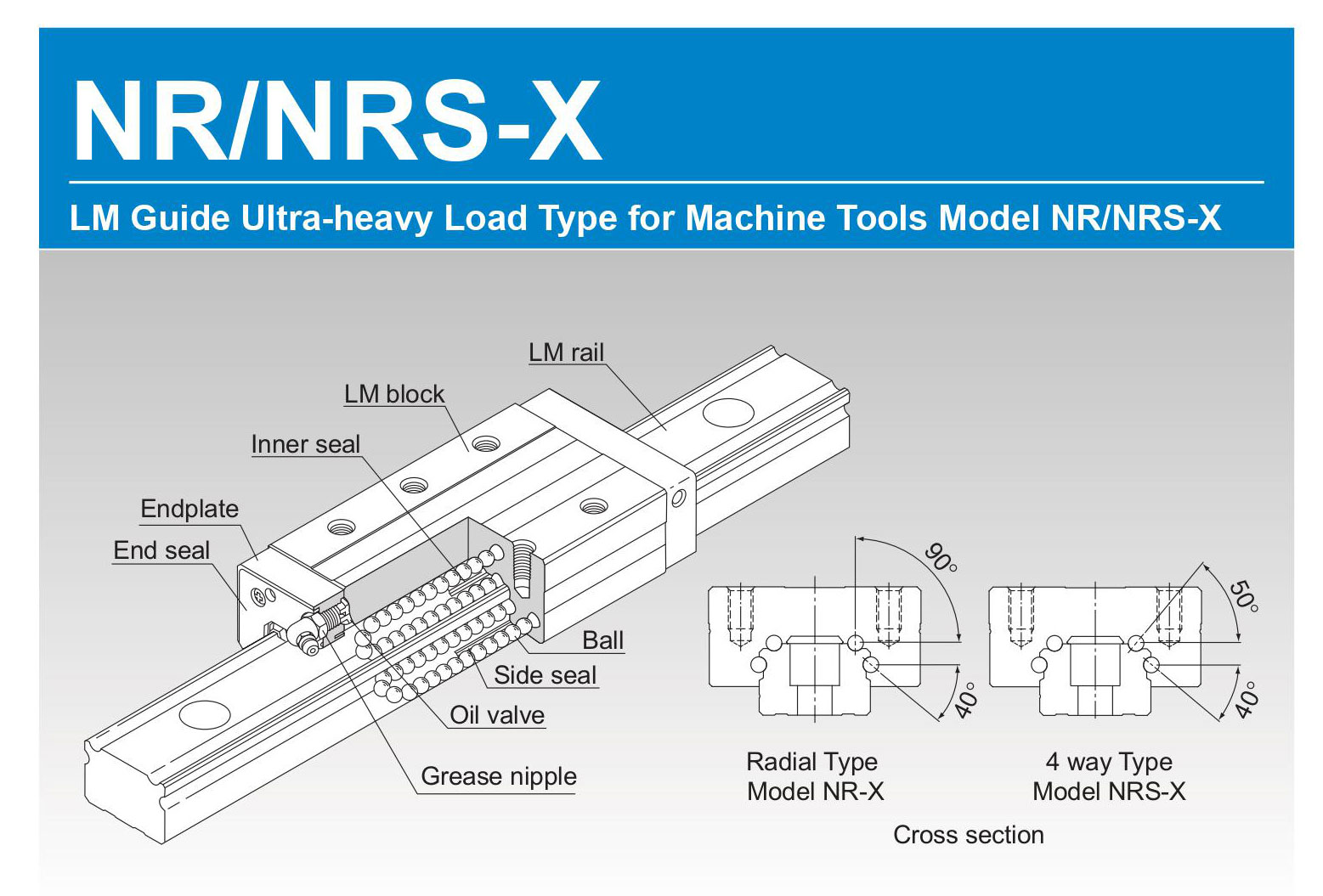 NR/NRS-X

LM Guide Ultra-heavy Load Type for Machine Tools Model NR/NRS-X

LM rail

LM block

Inner seal

Endplate

End seal

Ball

Side seal

Oil valve

Grease nipple

90°

40°

50°

40°

Radial Type
Model NR-X

4 way Type
Model NRS-X

Cross section