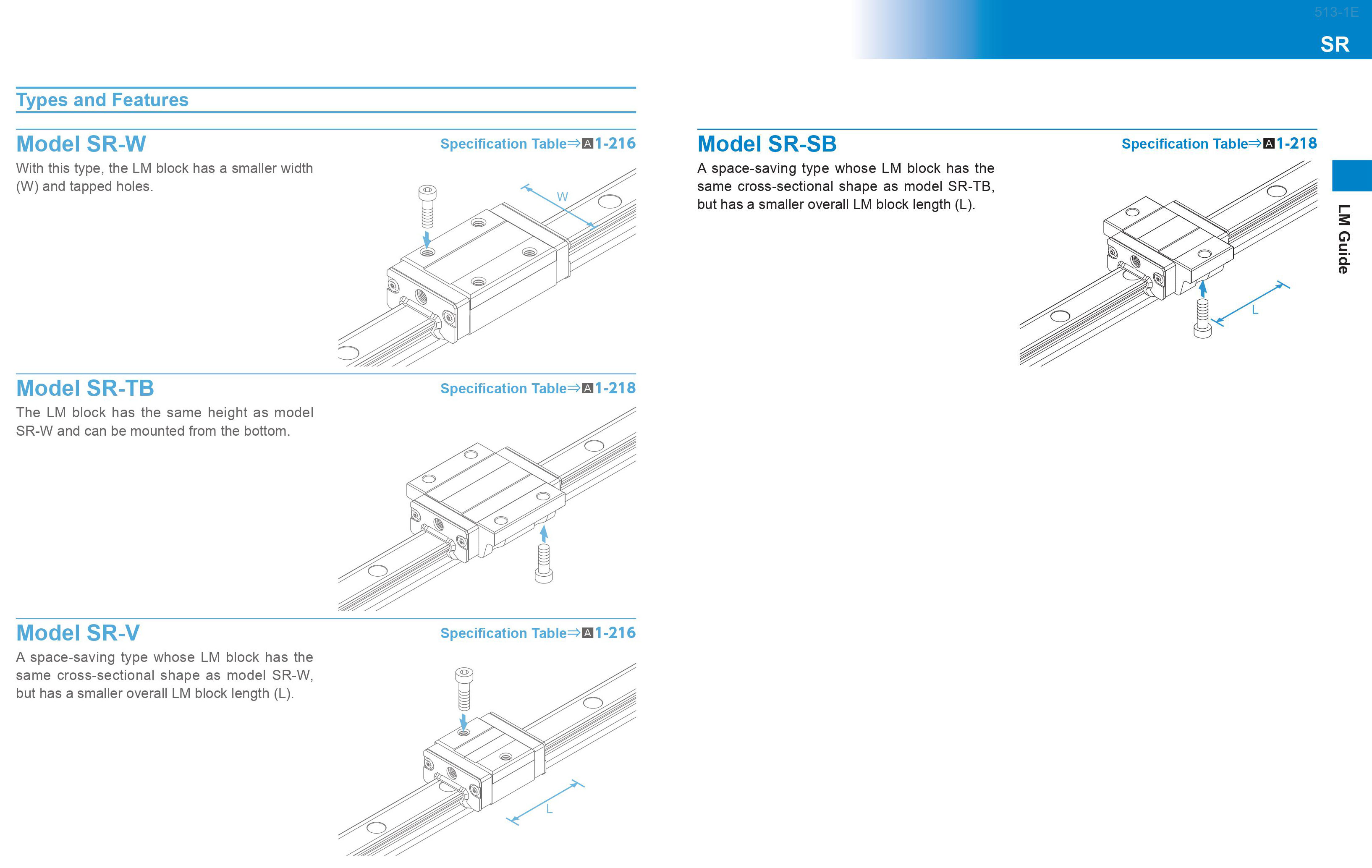 513-1E

SR

Types and Features

Model SR-W

Specification Table⇒A1-216

With this type, the LM block has a smaller width (W) and tapped holes.

W

Model SR-TB

Specification Table⇒A1-218

The LM block has the same height as model SR-W and can be mounted from the bottom.

Model SR-V

Specification Table⇒A1-216

A space-saving type whose LM block has the same cross-sectional shape as model SR-W, but has a smaller overall LM block length (L).

L

Model SR-SB

Specification Table⇒A1-218

A space-saving type whose LM block has the same cross-sectional shape as model SR-TB, but has a smaller overall LM block length (L).

L

LM Guide