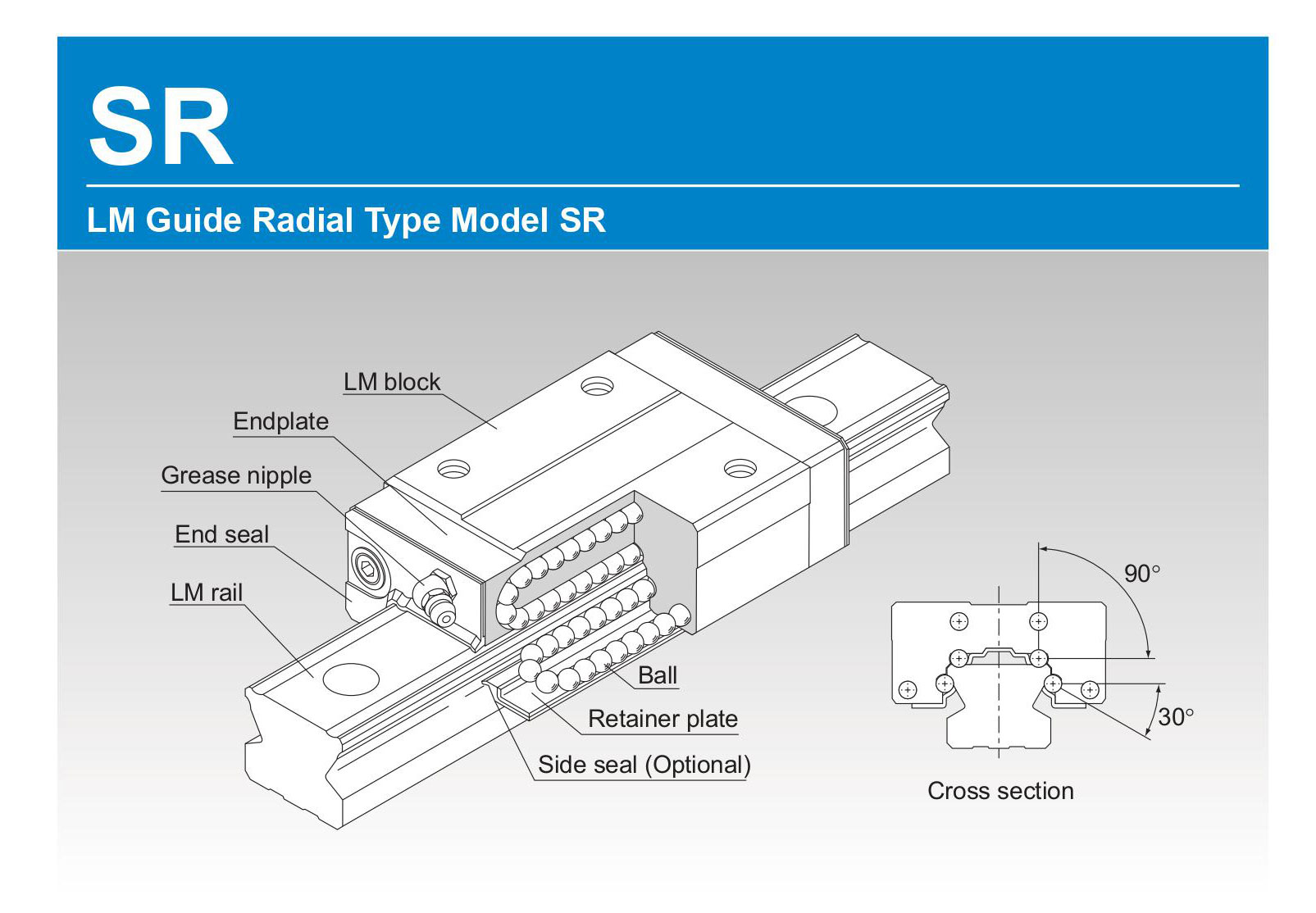 SR

LM Guide Radial Type Model SR

LM block
Endplate
Grease nipple
End seal
LM rail
Ball
Retainer plate
Side seal (Optional)

90°
30°
Cross section