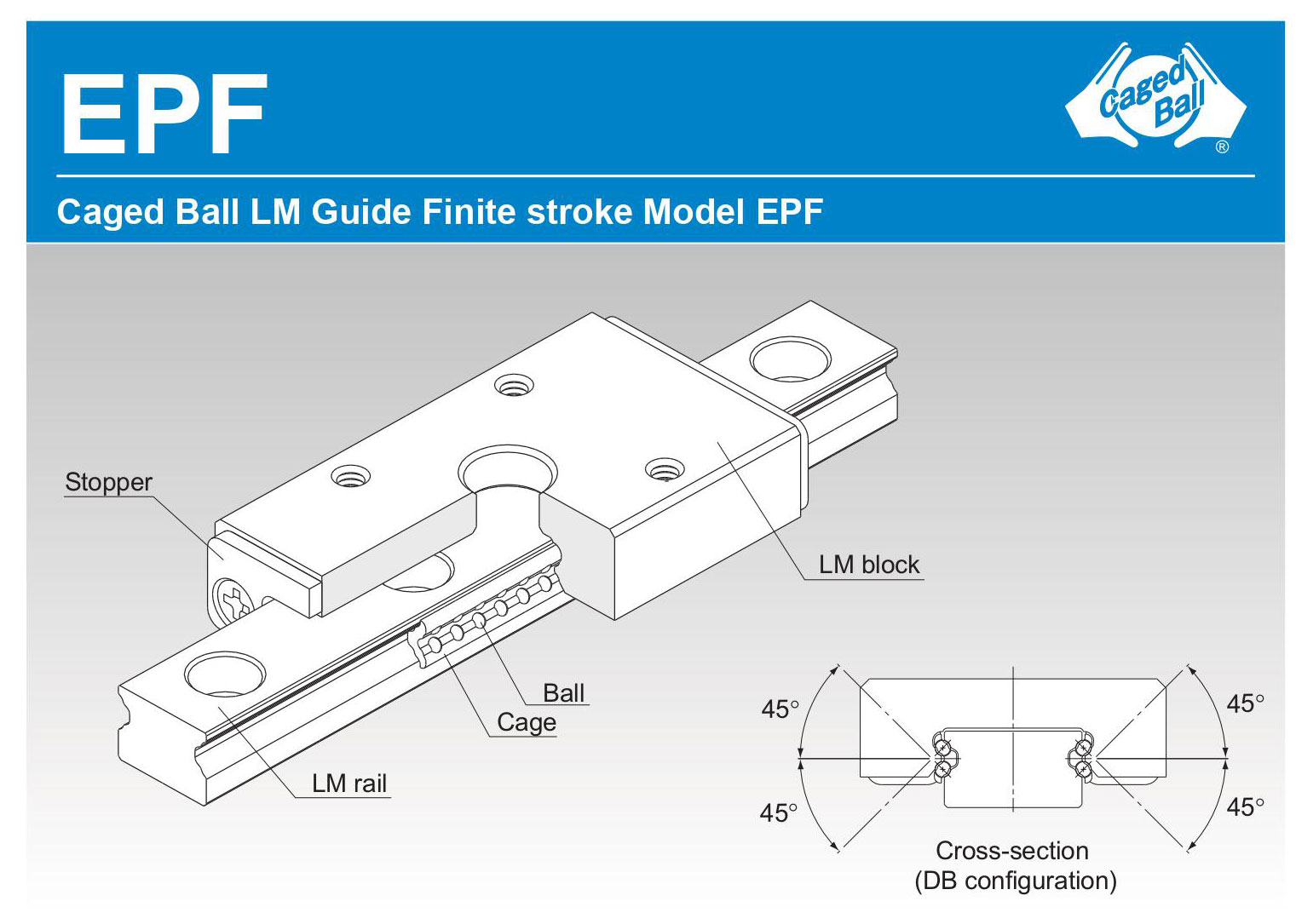 EPF

Caged Ball ®

Caged Ball LM Guide Finite stroke Model EPF

Stopper

LM block

Ball

Cage

LM rail

45°

45°

45°

45°

Cross-section
(DB configuration)