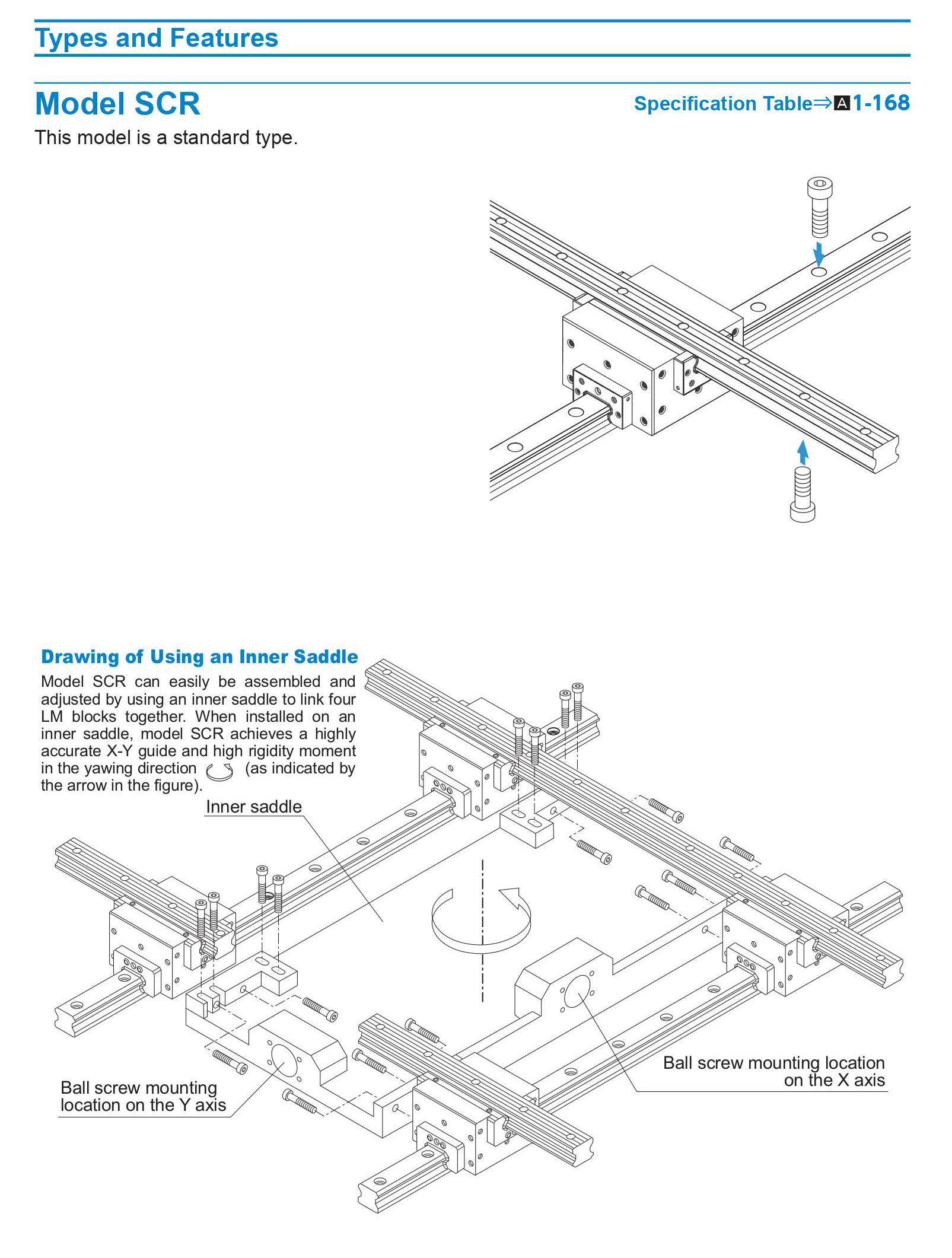 Types and Features

Model SCR

Specification Table⇒A1-168

This model is a standard type.

Drawing of Using an Inner Saddle

Model SCR can easily be assembled and adjusted by using an inner saddle to link four LM blocks together. When installed on an inner saddle, model SCR achieves a highly accurate X-Y guide and high rigidity moment in the yawing direction (as indicated by the arrow in the figure).

Inner saddle

Ball screw mounting location on the Y axis

Ball screw mounting location on the X axis