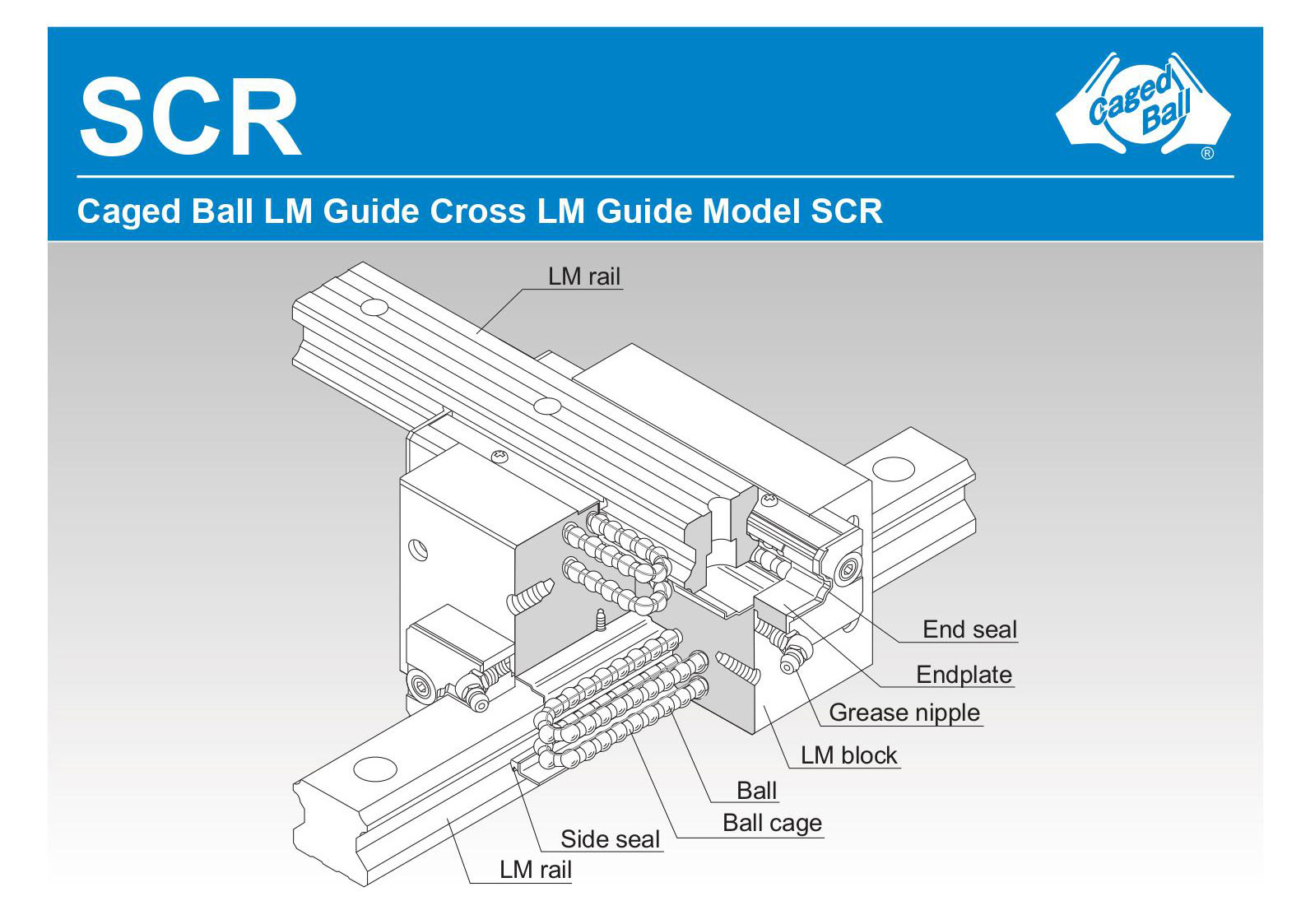 SCR

Caged Ball ®

Caged Ball LM Guide Cross LM Guide Model SCR

LM rail

End seal

Endplate

Grease nipple

LM block

Ball

Ball cage

Side seal

LM rail