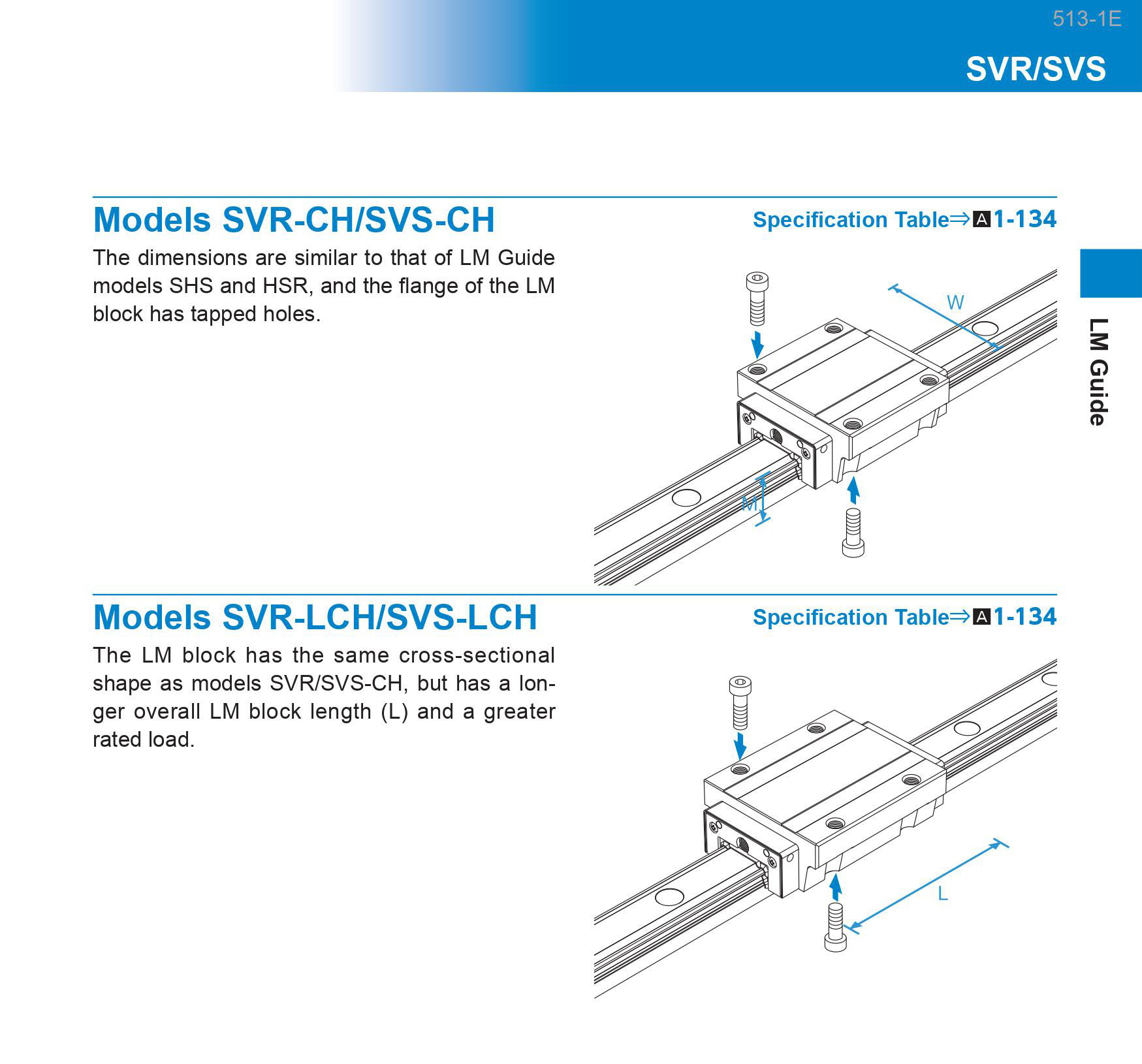 513-1E

SVR/SVS

Models SVR-CH/SVS-CH

Specification Table⇒A1-134

The dimensions are similar to that of LM Guide models SHS and HSR, and the flange of the LM block has tapped holes.

W

M

LM Guide

Models SVR-LCH/SVS-LCH

Specification Table⇒A1-134

The LM block has the same cross-sectional shape as models SVR/SVS-CH, but has a longer overall LM block length (L) and a greater rated load.

L