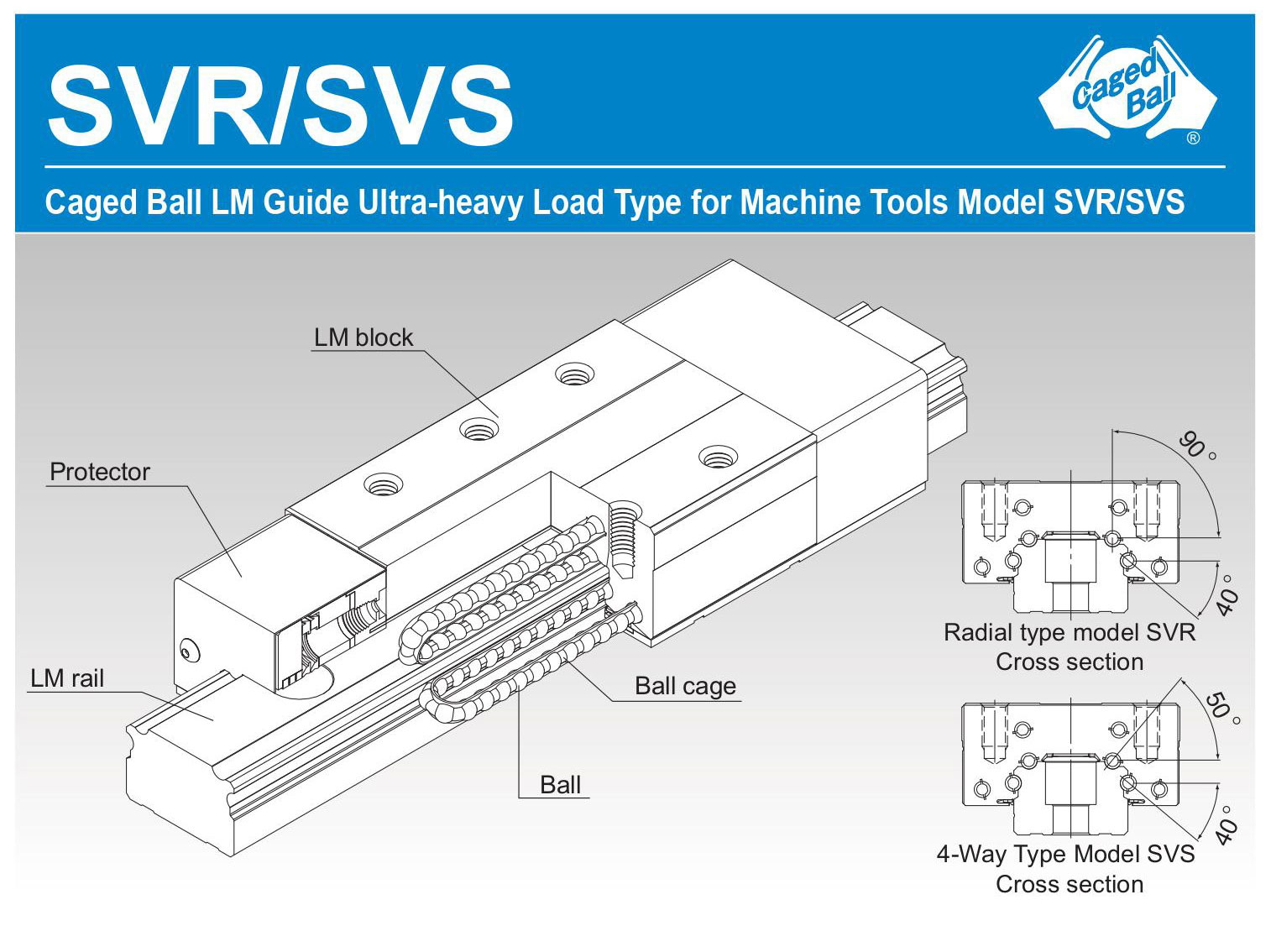 SVR/SVS

Caged Ball ®

Caged Ball LM Guide Ultra-heavy Load Type for Machine Tools Model SVR/SVS

LM block

Protector

LM rail

Ball cage

Ball

90°

40°

Radial type model SVR
Cross section

50°

40°

4-Way Type Model SVS
Cross section